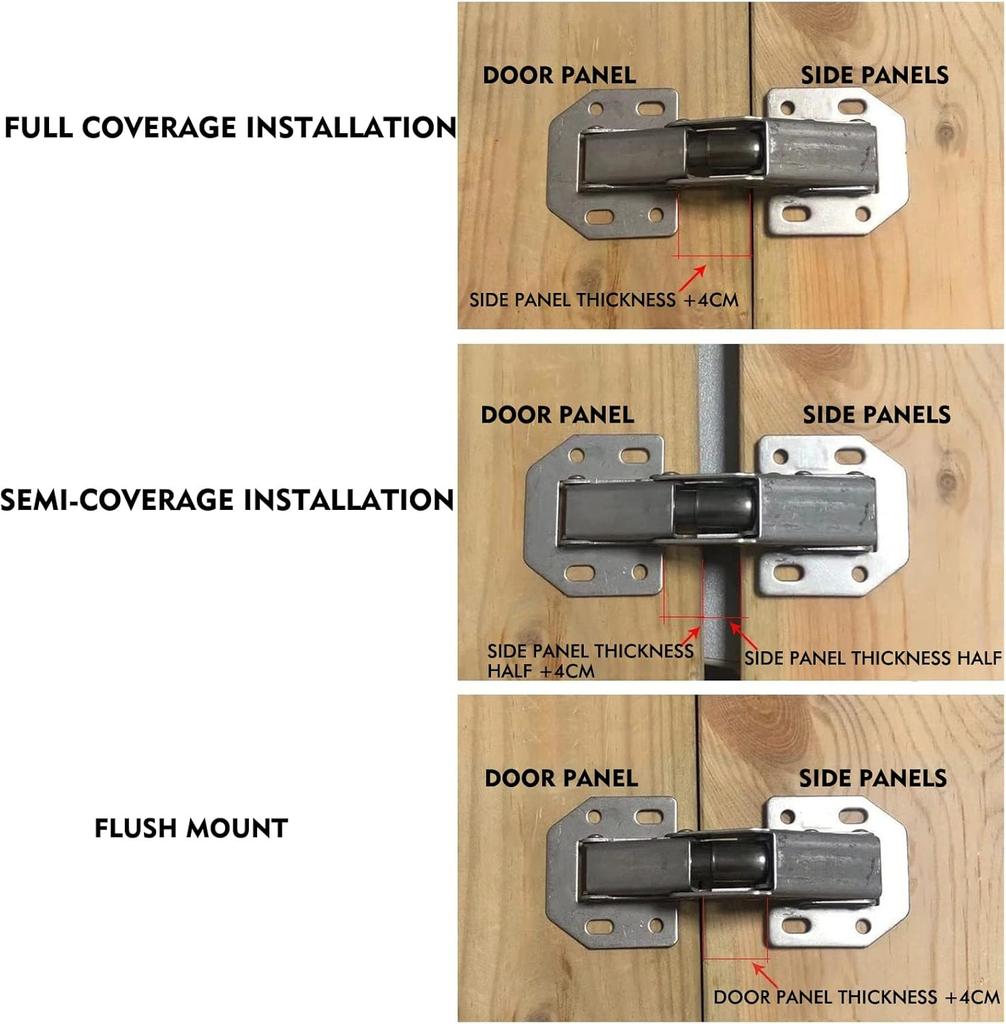 FULL COVERAGE INSTALLATION

DOOR PANEL

SIDE PANELS

SIDE PANEL THICKNESS +4CM

SEMI-COVERAGE INSTALLATION

DOOR PANEL

SIDE PANELS

SIDE PANEL THICKNESS HALF +4CM

SIDE PANEL THICKNESS HALF

FLUSH MOUNT

DOOR PANEL

SIDE PANELS

DOOR PANEL THICKNESS +4CM