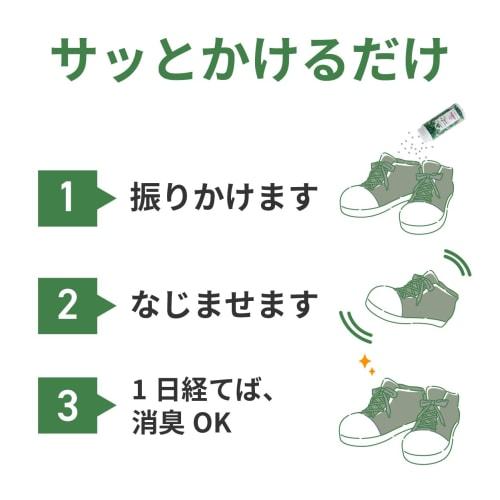 サッとかけるだけ

1 振りかけます

2 なじませます

3 1日経てば、消臭 OK