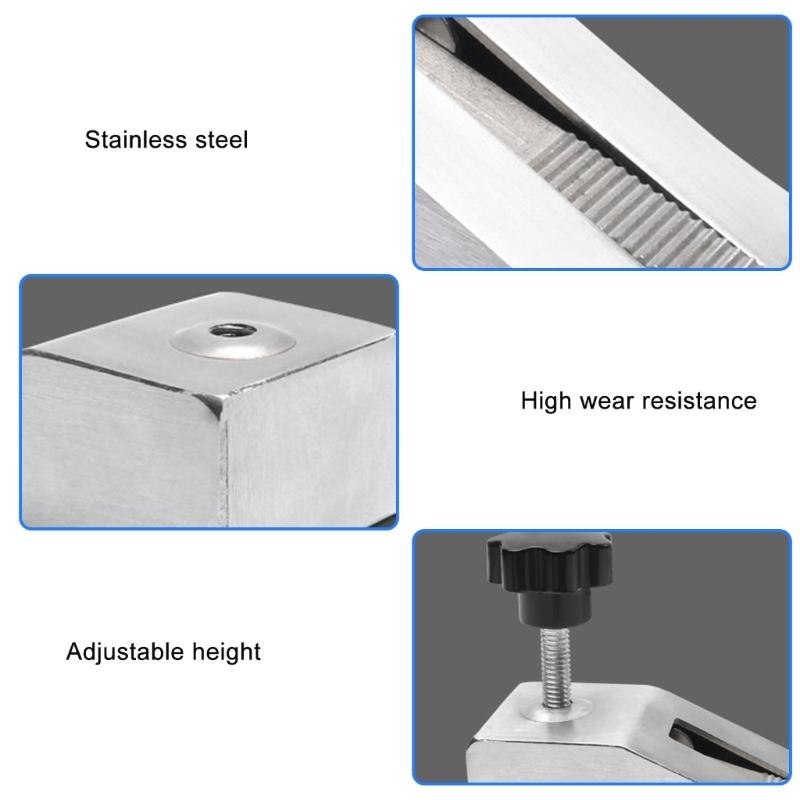 Stainless steel

High wear resistance

Adjustable height