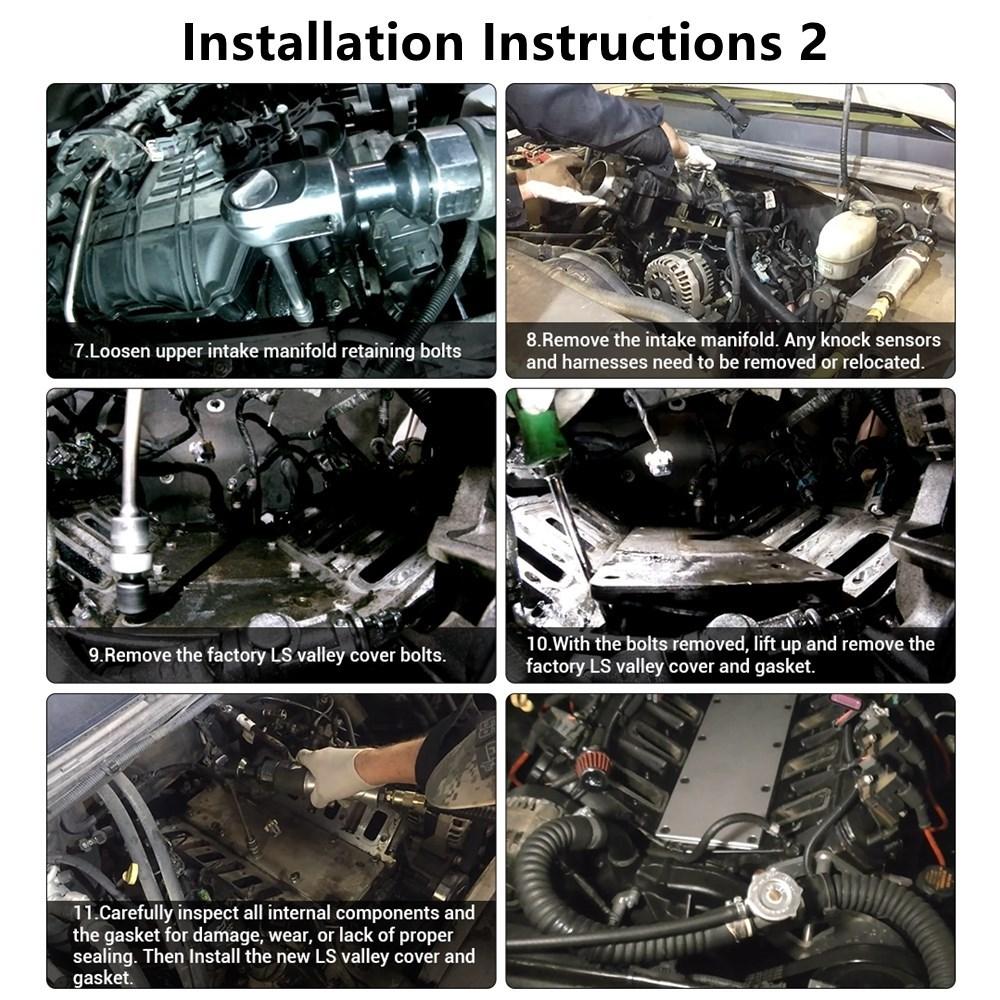 Installation Instructions 2

7.Loosen upper intake manifold retaining bolts

8.Remove the intake manifold. Any knock sensors and harnesses need to be removed or relocated.

9.Remove the factory LS valley cover bolts.

10.With the bolts removed, lift up and remove the factory LS valley cover and gasket.

11.Carefully inspect all internal components and the gasket for damage, wear, or lack of proper sealing. Then Install the new LS valley cover and gasket.