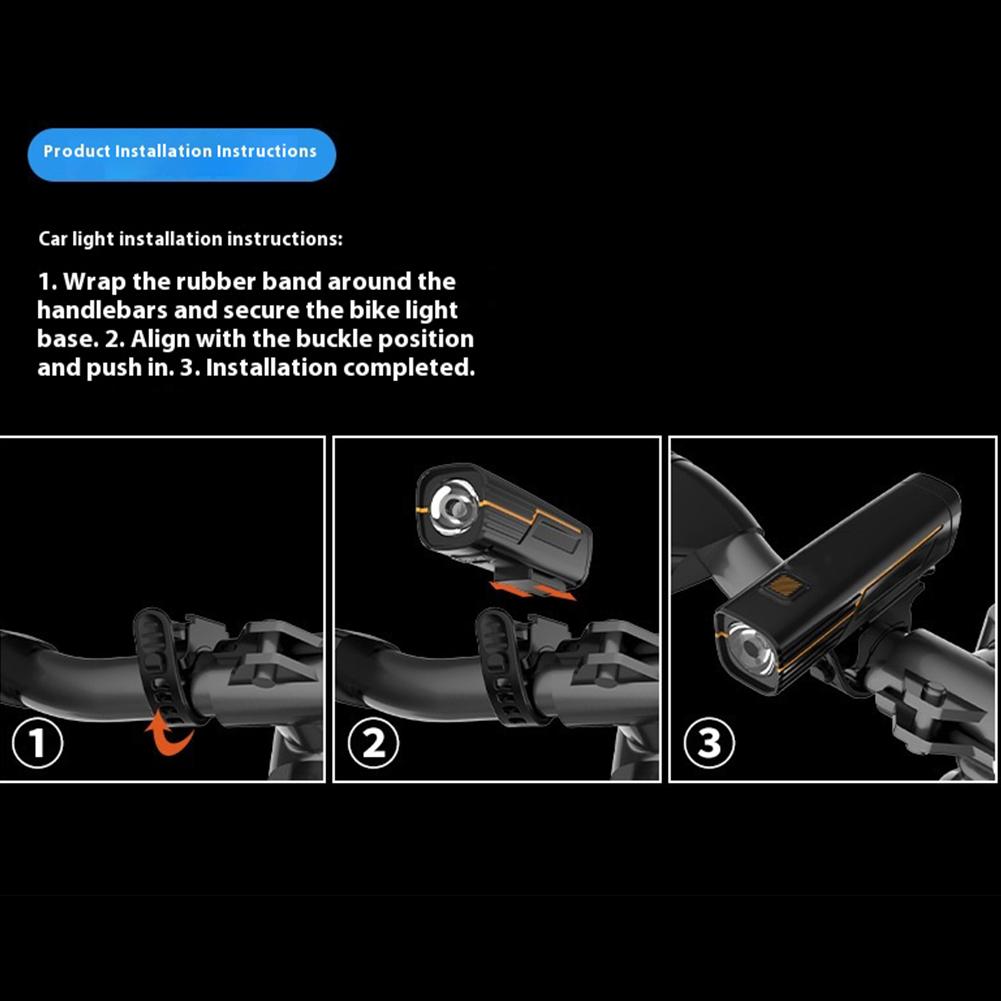 Product Installation Instructions

Car light installation instructions:

1. Wrap the rubber band around the handlebars and secure the bike light base. 2. Align with the buckle position and push in. 3. Installation completed.

1

2

3