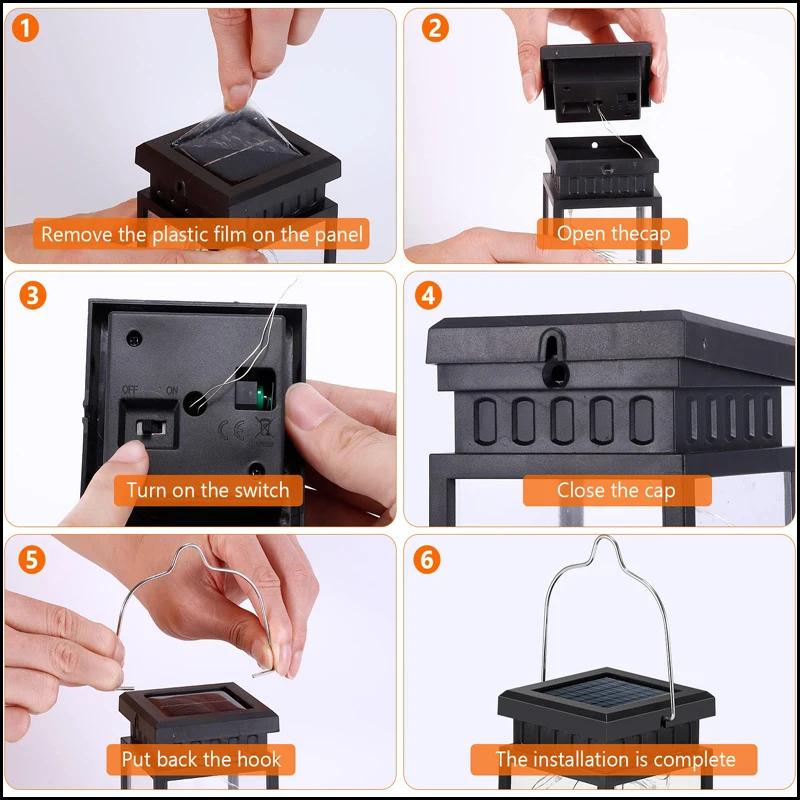 1
Remove the plastic film on the panel

2
Open thecap

3
OFF ON
CE
Turn on the switch

4
Close the cap

5
Put back the hook

6
The installation is complete