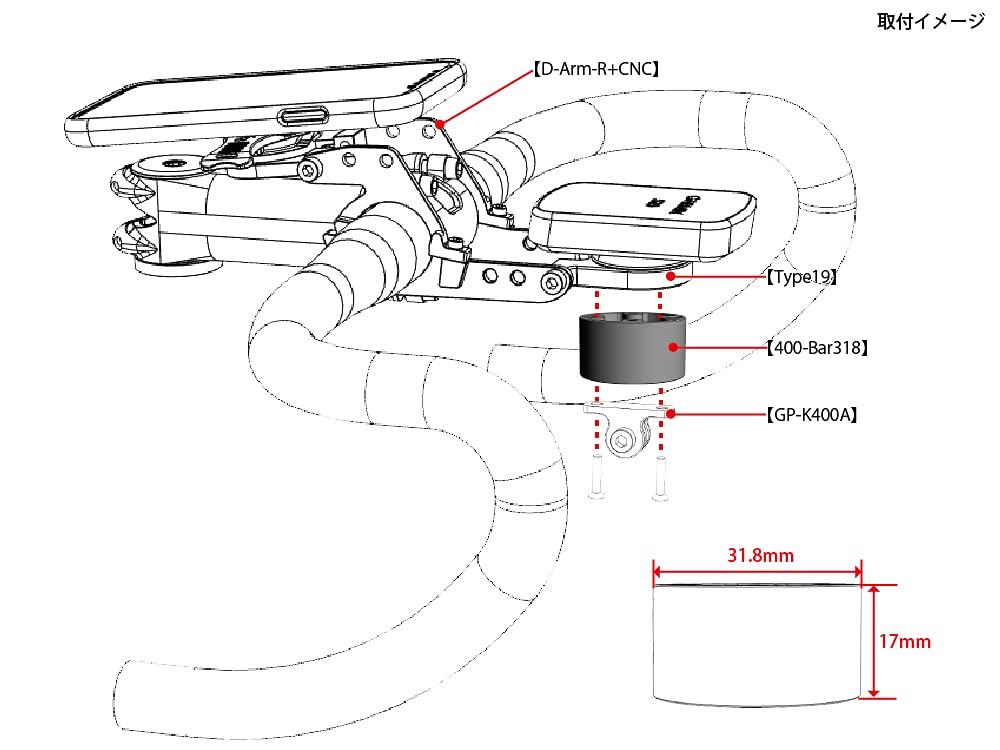 取付イメージ

【D-Arm-R+CNC】

【Type19】

【400-Bar318】

【GP-K400A】

31.8mm

17mm