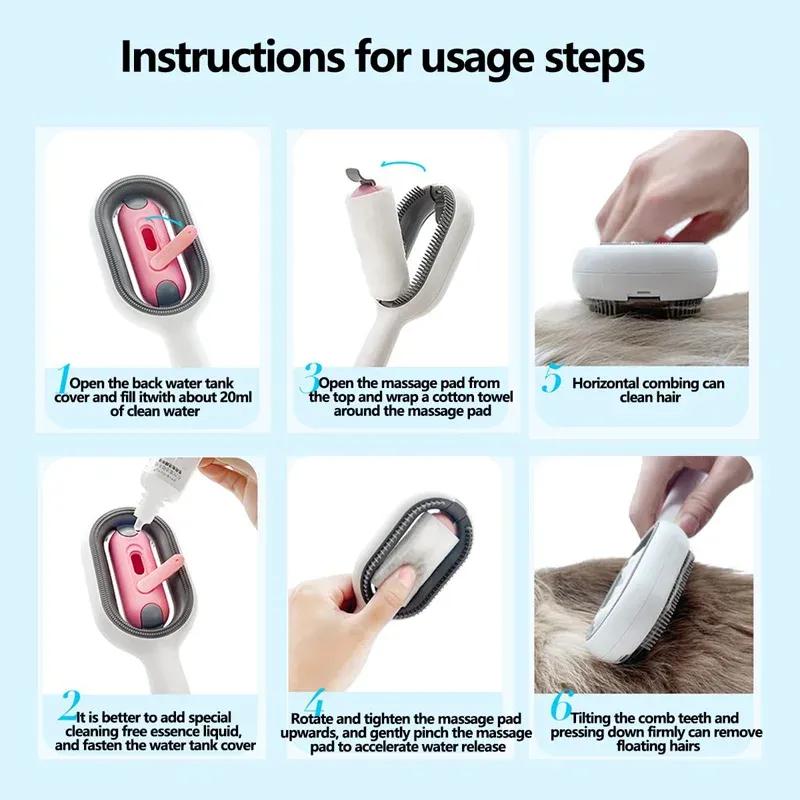 Instructions for usage steps

1 Open the back water tank cover and fill itwith about 20ml of clean water

3 Open the massage pad from the top and wrap a cotton towel around the massage pad

5 Horizontal combing can clean hair

2 It is better to add special cleaning free essence liquid, and fasten the water tank cover

4 Rotate and tighten the massage pad upwards, and gently pinch the massage pad to accelerate water release

6 Tilting the comb teeth and pressing down firmly can remove floating hairs