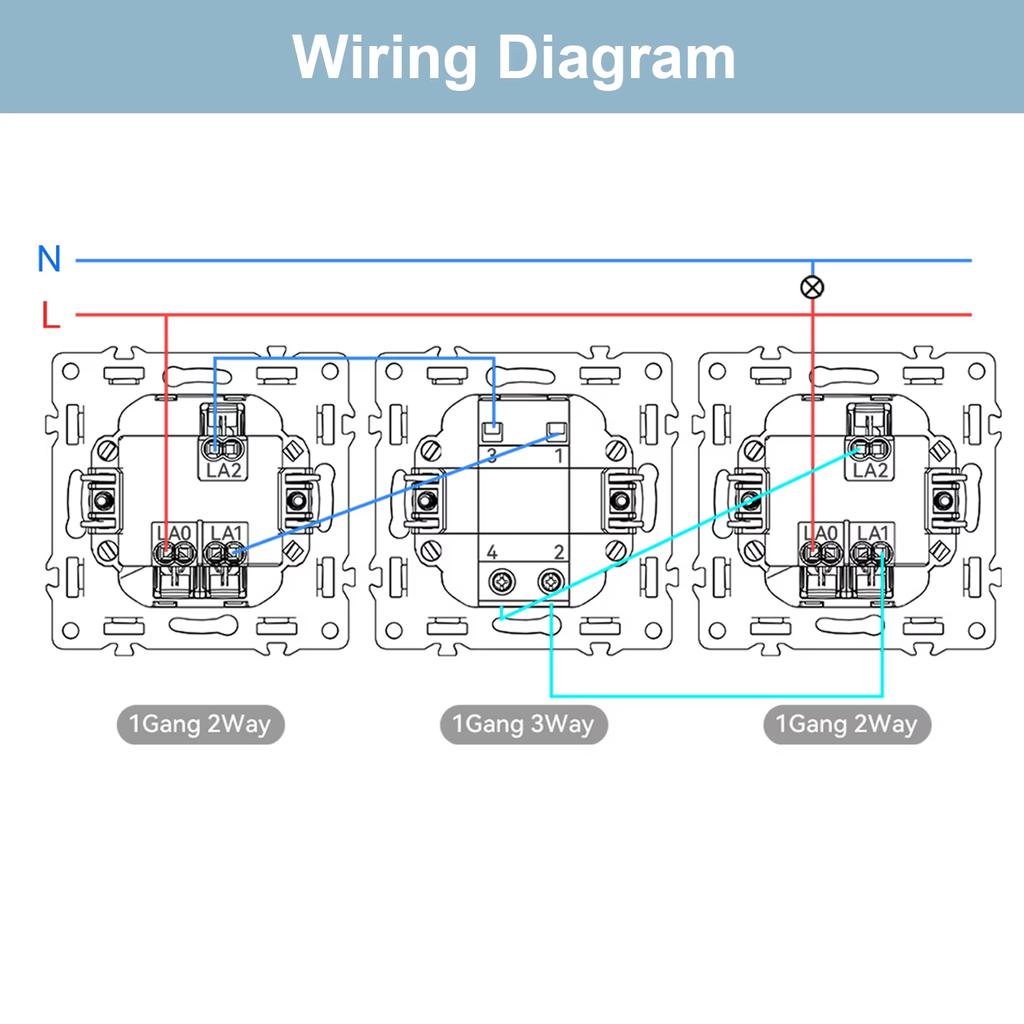 Wiring Diagram

N

L

LA2

LA0 LA1

3 1

4 2

LA2

LA0 LA1

1Gang 2Way

1Gang 3Way

1Gang 2Way