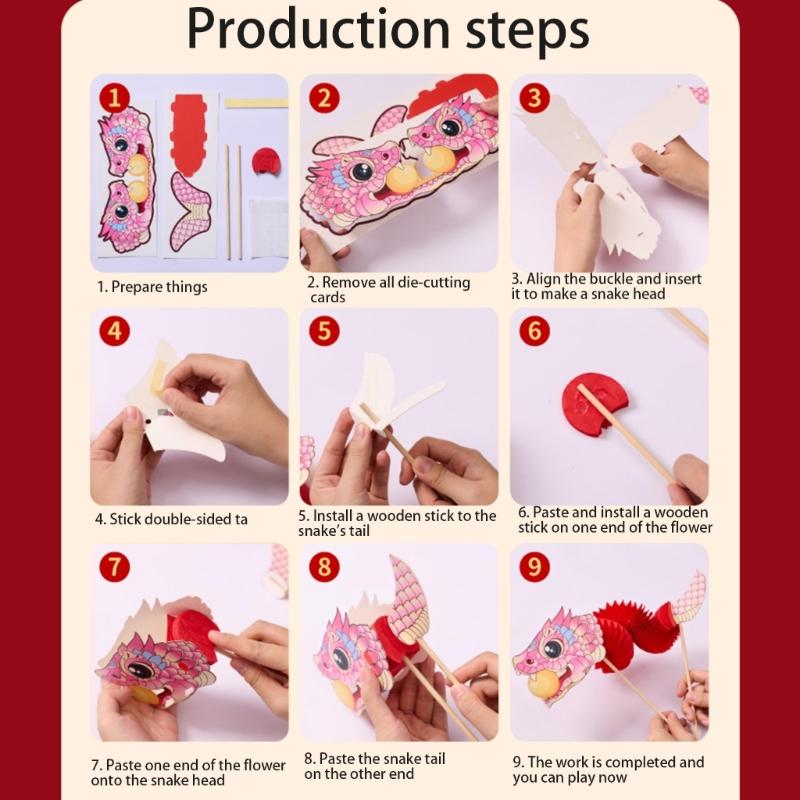 Production steps

1

1. Prepare things

2

2. Remove all die-cutting cards

3

3. Align the buckle and insert it to make a snake head

4

4. Stick double-sided ta

5

5. Install a wooden stick to the snake's tail

6

6. Paste and install a wooden stick on one end of the flower

7

7. Paste one end of the flower onto the snake head

8

8. Paste the snake tail on the other end

9

9. The work is completed and you can play now