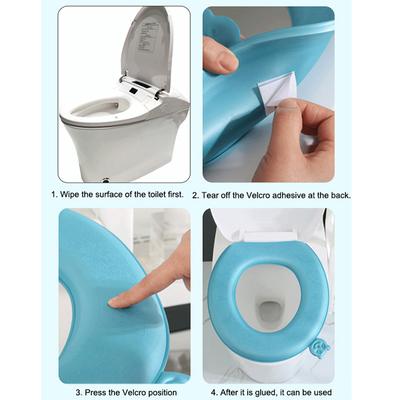 1. Wipe the surface of the toilet first.

2. Tear off the Velcro adhesive at the back.

3. Press the Velcro position

4. After it is glued, it can be used