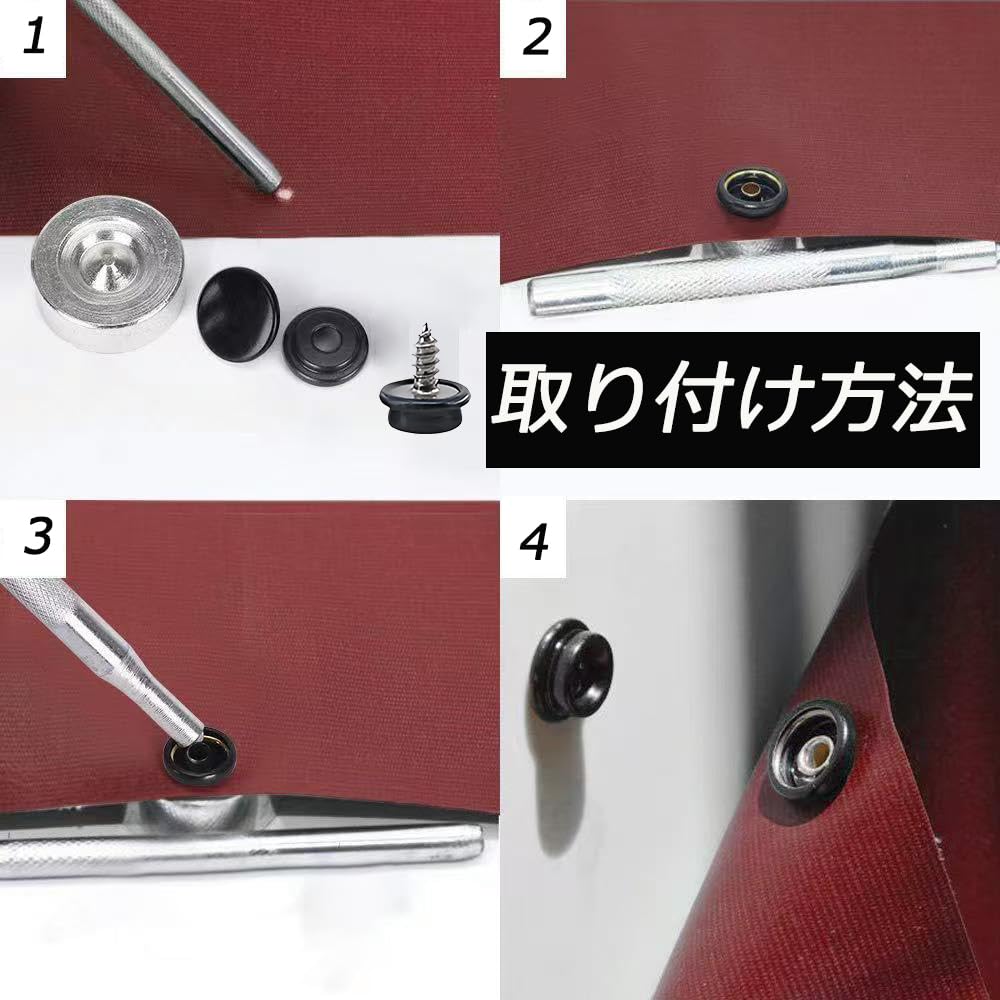 1

2

取り付け方法

3

4