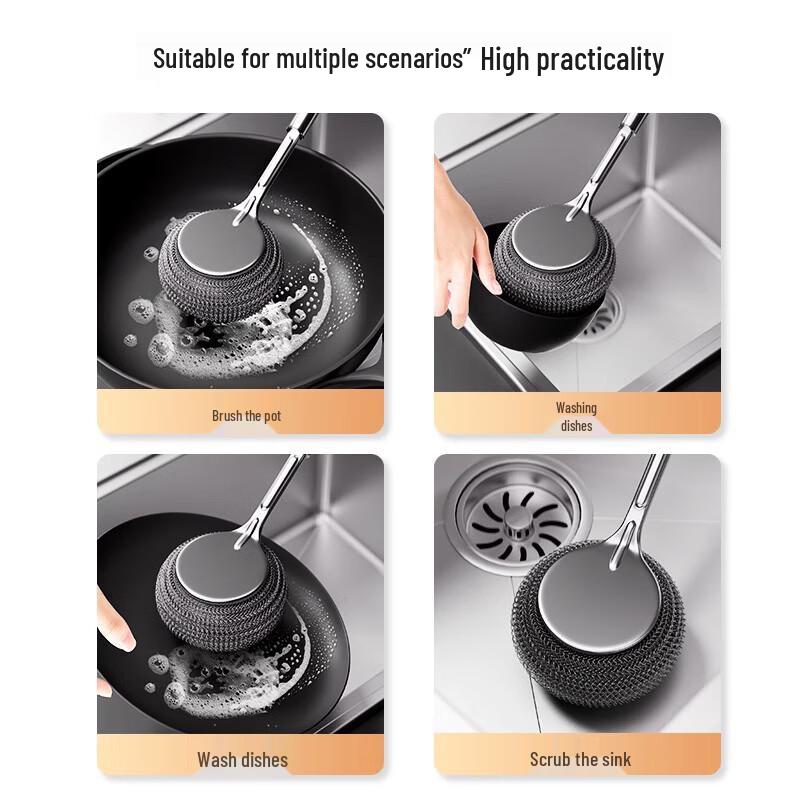 Suitable for multiple scenarios" High practicality

Brush the pot

Washing dishes

Wash dishes

Scrub the sink