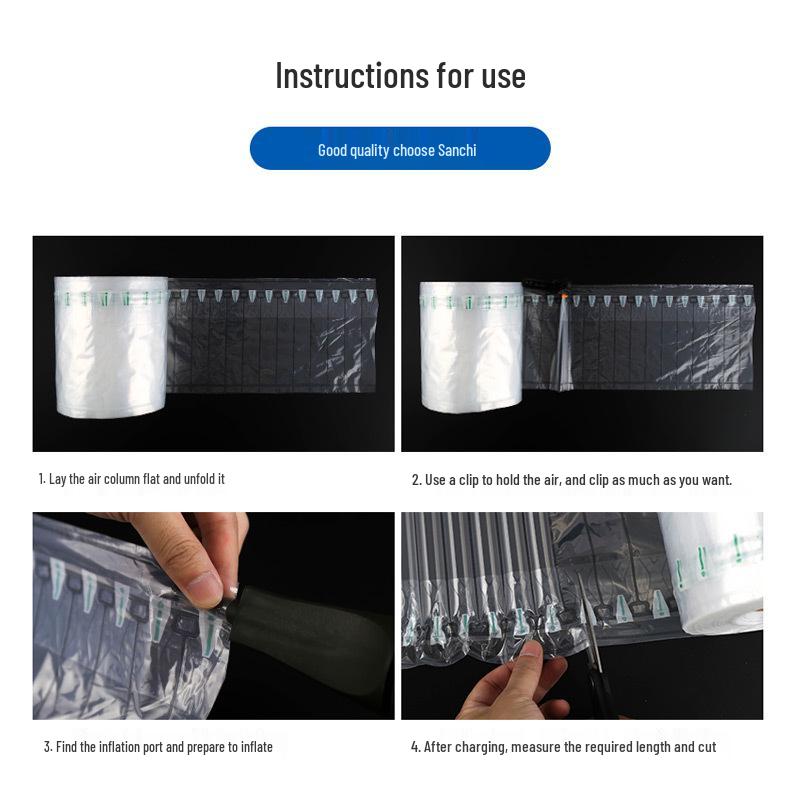 Instructions for use

Good quality choose Sanchi

1. Lay the air column flat and unfold it

2. Use a clip to hold the air, and clip as much as you want.

3. Find the inflation port and prepare to inflate

4. After charging, measure the required length and cut