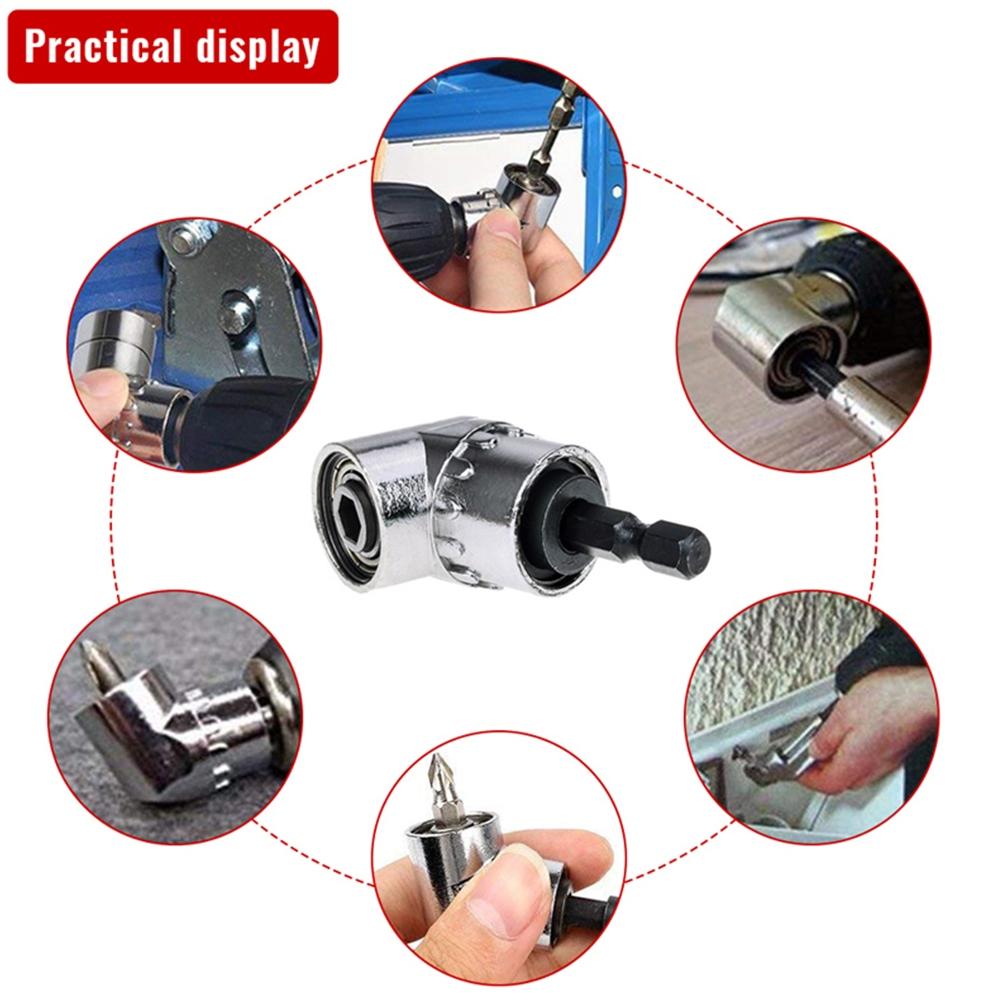 Practical display