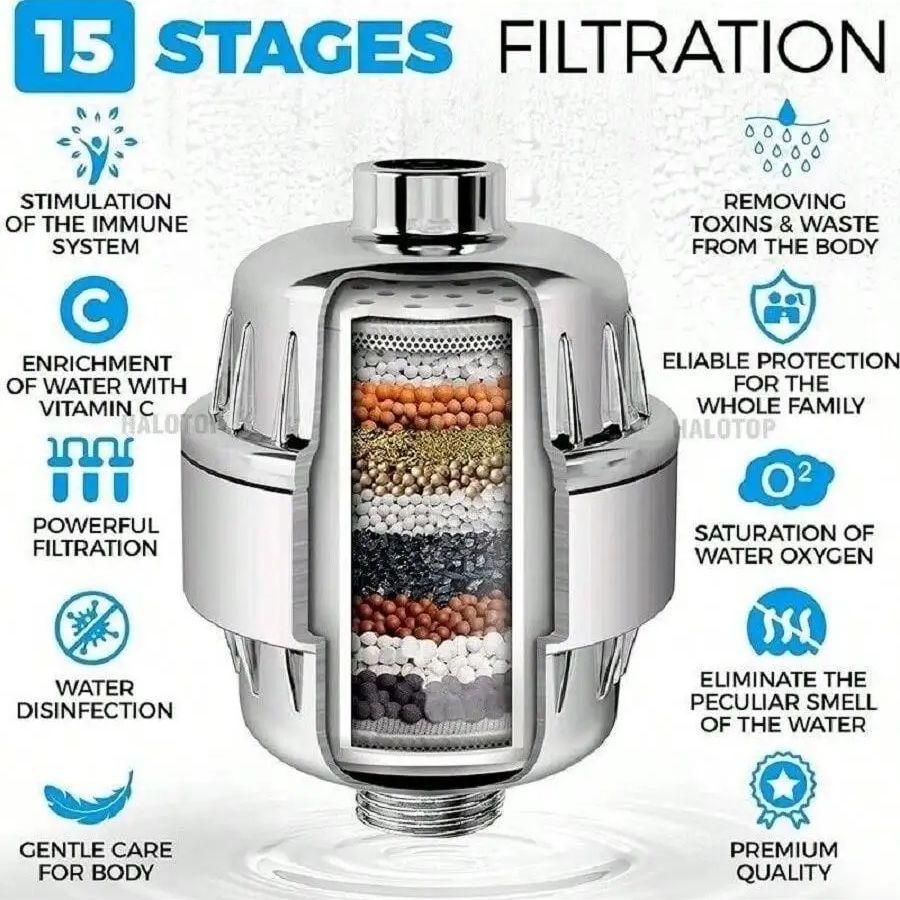 15 STAGES FILTRATION

STIMULATION OF THE IMMUNE SYSTEM

C

ENRICHMENT OF WATER WITH VITAMIN C

POWERFUL FILTRATION

WATER DISINFECTION

GENTLE CARE FOR BODY

HALOTOP

HALOTOP

REMOVING TOXINS & WASTE FROM THE BODY

ELIABLE PROTECTION FOR THE WHOLE FAMILY

$O^2$

SATURATION OF WATER OXYGEN

ELIMINATE THE PECULIAR SMELL OF THE WATER

PREMIUM QUALITY