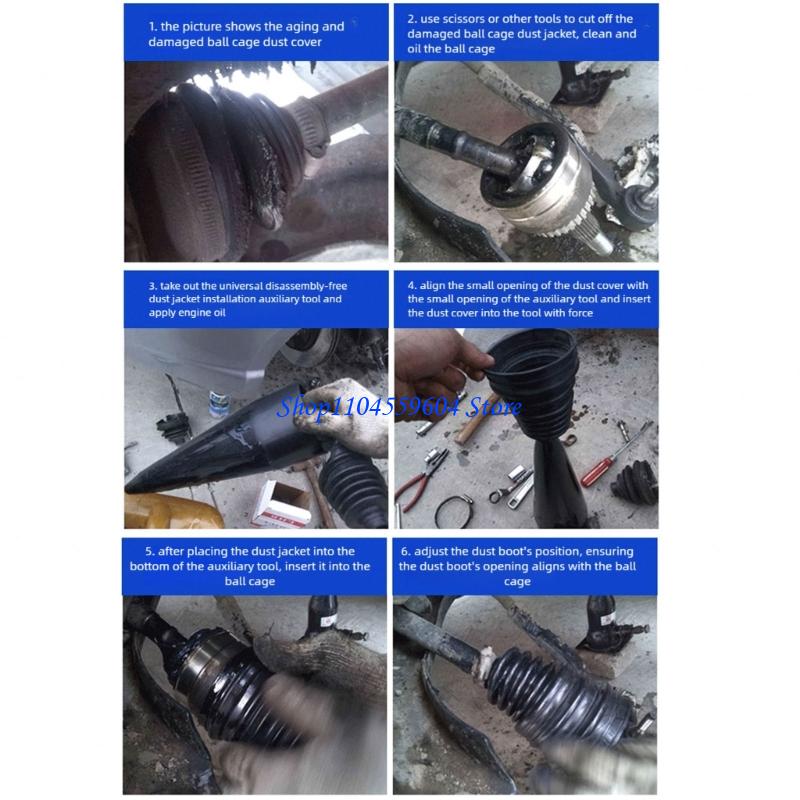 1. the picture shows the aging and damaged ball cage dust cover

2. use scissors or other tools to cut off the damaged ball cage dust jacket, clean and oil the ball cage

3. take out the universal disassembly-free dust jacket installation auxiliary tool and apply engine oil

4. align the small opening of the dust cover with the small opening of the auxiliary tool and insert the dust cover into the tool with force

Shop1104559604 Store

5. after placing the dust jacket into the bottom of the auxiliary tool, insert it into the ball cage

6. adjust the dust boot's position, ensuring the dust boot's opening aligns with the ball cage