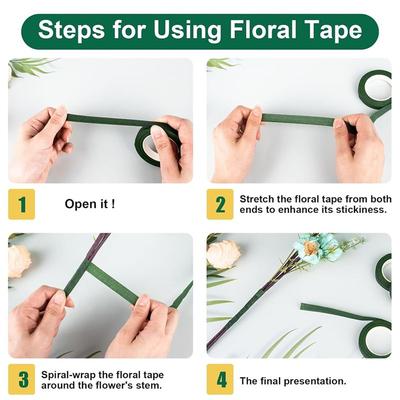 Steps for Using Floral Tape

1 Open it !

2 Stretch the floral tape from both ends to enhance its stickiness.

3 Spiral-wrap the floral tape around the flower's stem.

4 The final presentation.