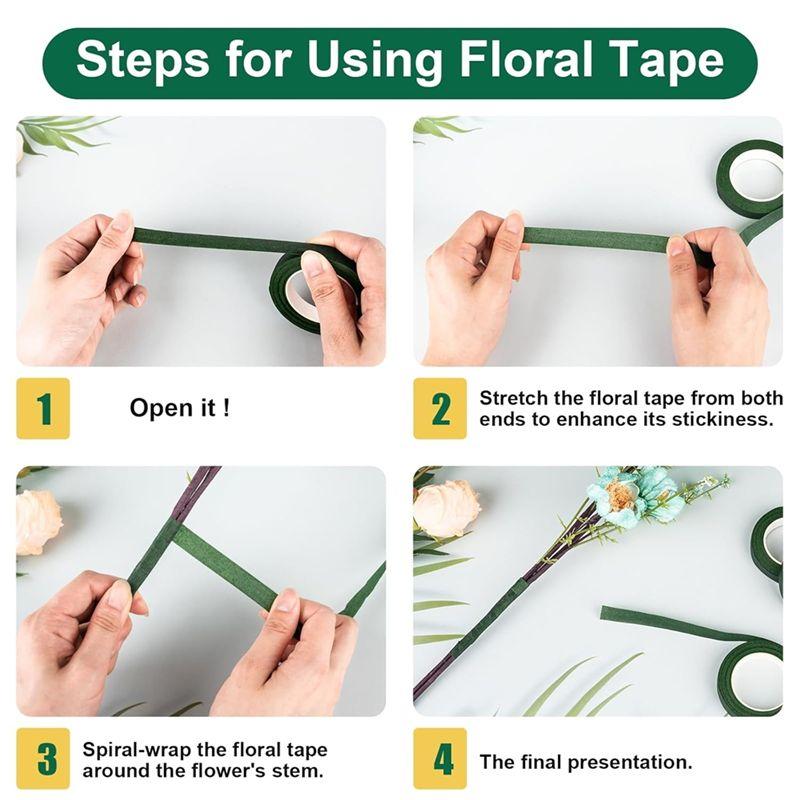 Steps for Using Floral Tape

1 Open it !

2 Stretch the floral tape from both ends to enhance its stickiness.

3 Spiral-wrap the floral tape around the flower's stem.

4 The final presentation.