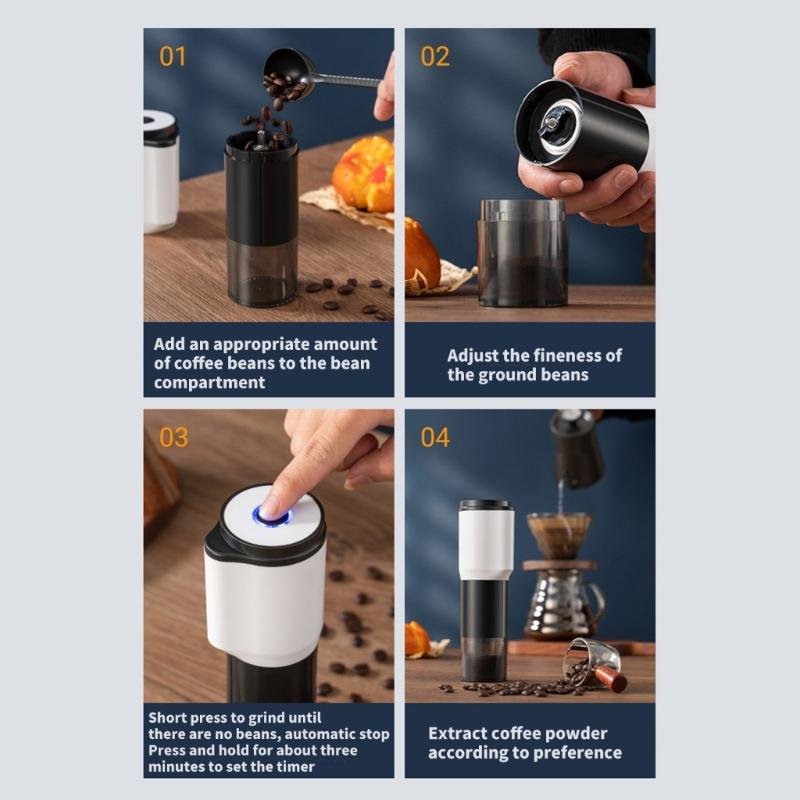 01

Add an appropriate amount of coffee beans to the bean compartment

02

Adjust the fineness of the ground beans

03

Short press to grind until there are no beans, automatic stop
Press and hold for about three minutes to set the timer

04

Extract coffee powder according to preference