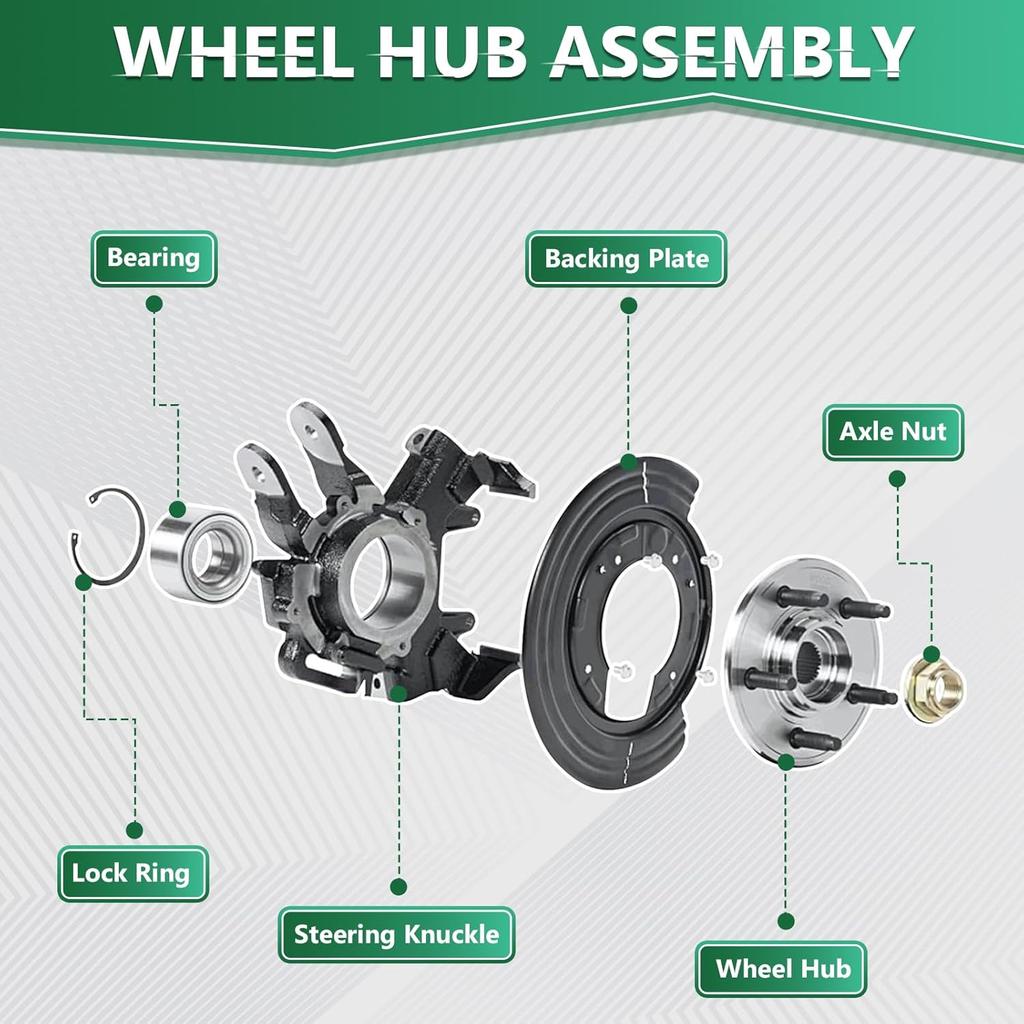 WHEEL HUB ASSEMBLY

Bearing

Backing Plate

Axle Nut

Lock Ring

Steering Knuckle

Wheel Hub