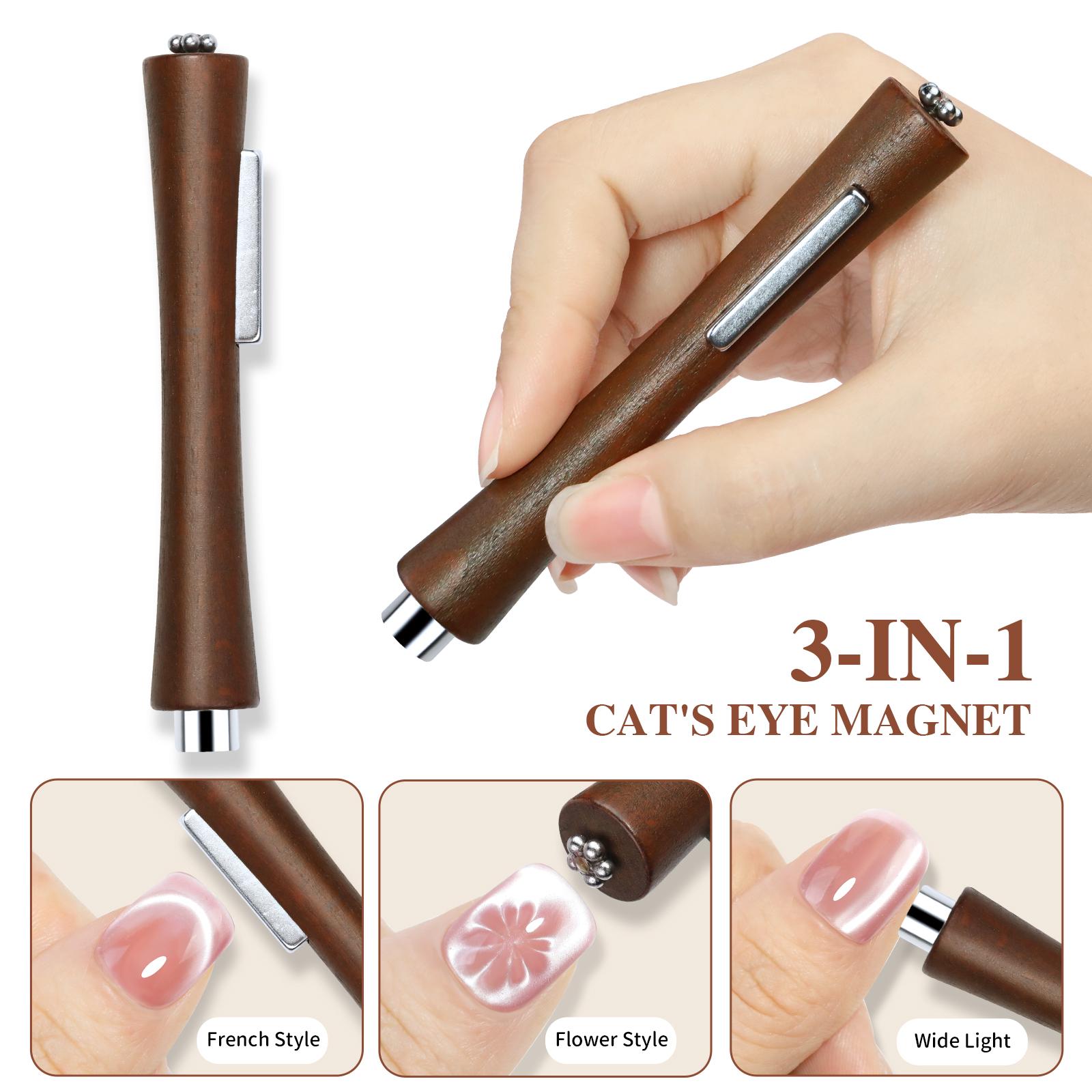 3-IN-1
CAT'S EYE MAGNET

French Style

Flower Style

Wide Light