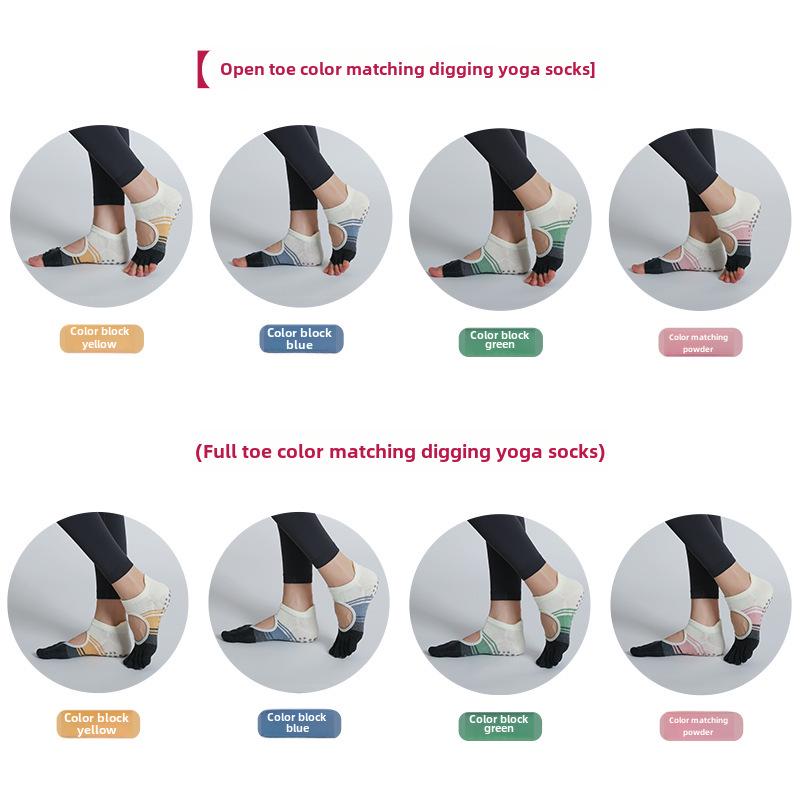 【Open toe color matching digging yoga socks]

Color block yellow

Color block blue

Color block green

Color matching powder

(Full toe color matching digging yoga socks)

Color block yellow

Color block blue

Color block green

Color matching powder