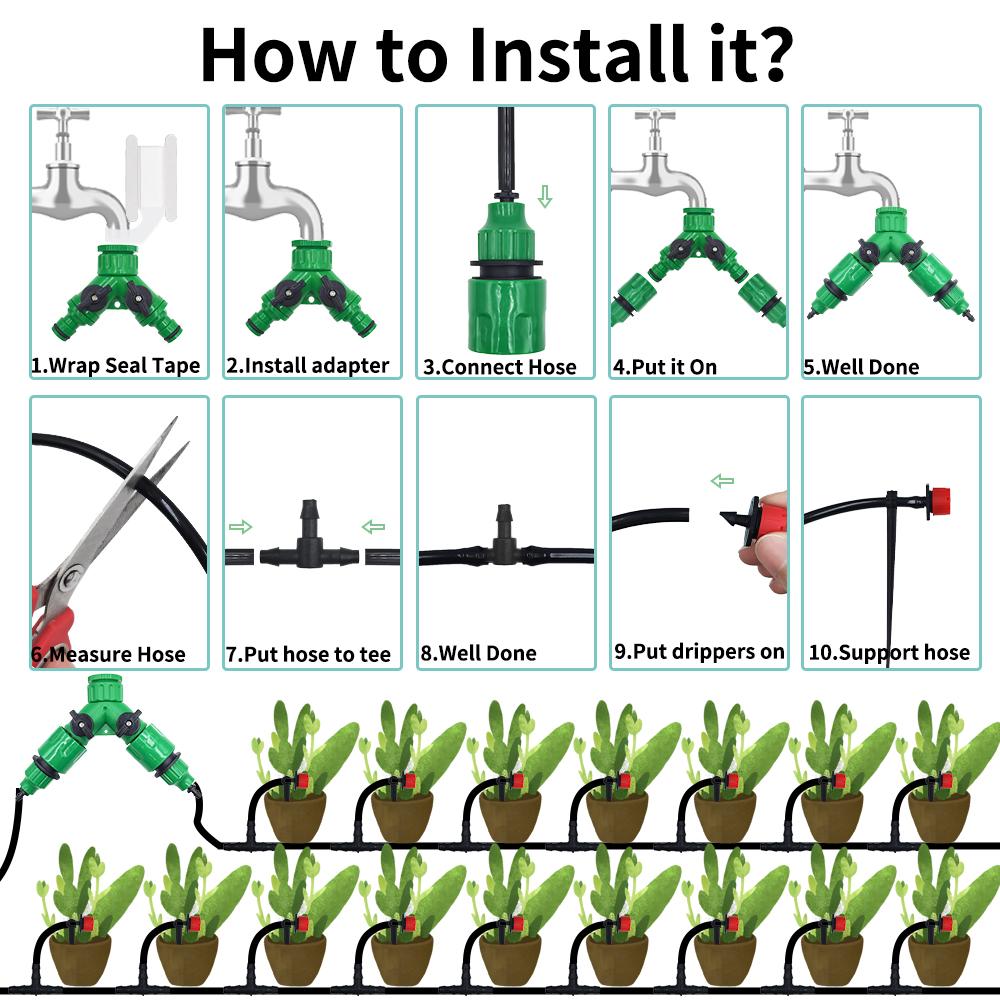 How to Install it?

1.Wrap Seal Tape

2.Install adapter

3.Connect Hose

4.Put it On

5.Well Done

6.Measure Hose

7.Put hose to tee

8.Well Done

9.Put drippers on

10.Support hose