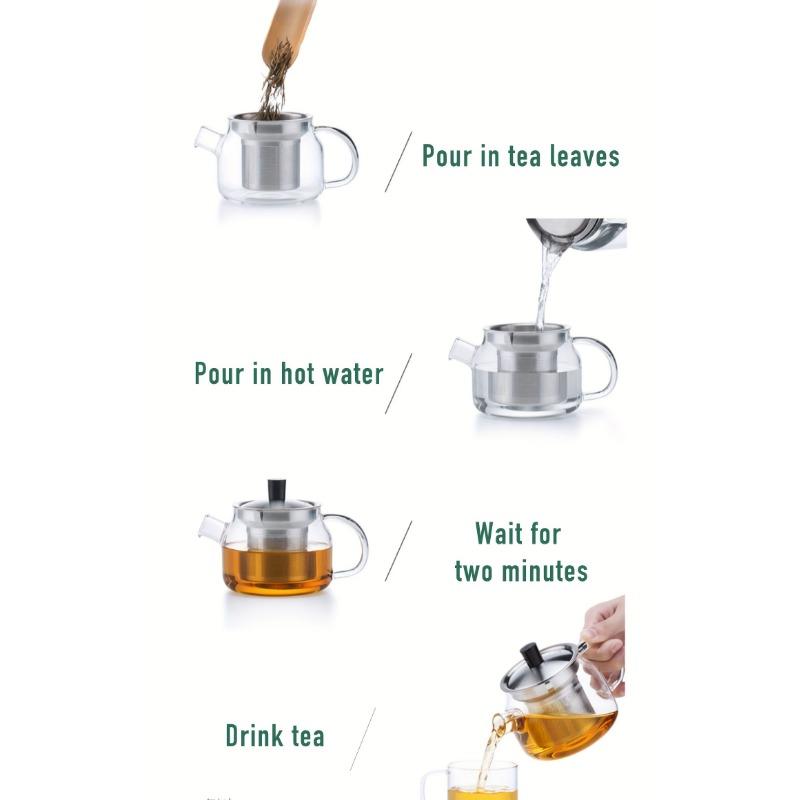 Pour in tea leaves

Pour in hot water

Wait for two minutes

Drink tea