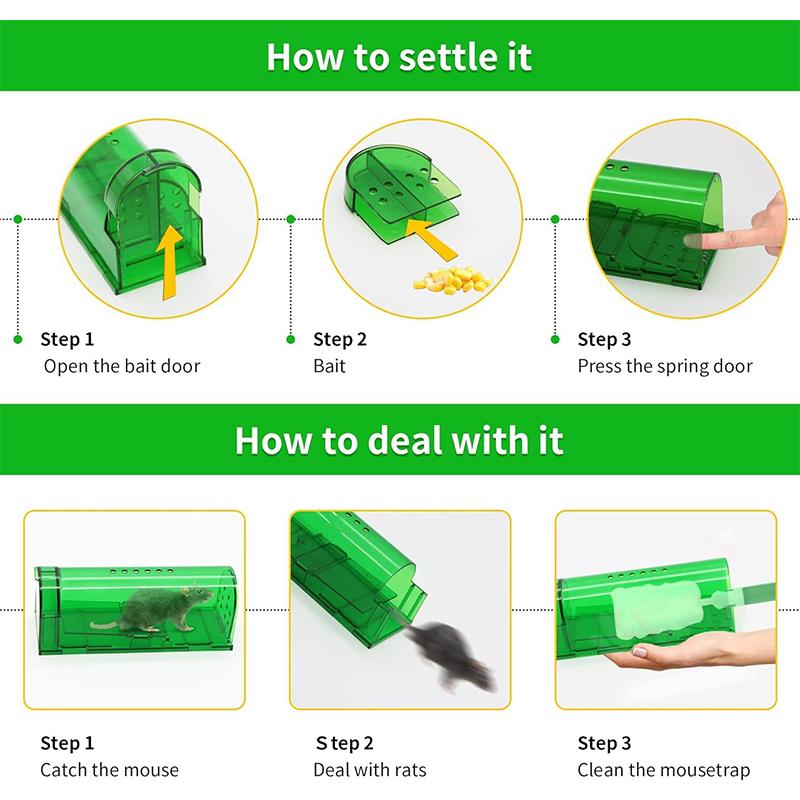 How to settle it

Step 1
Open the bait door

Step 2
Bait

Step 3
Press the spring door

How to deal with it

Step 1
Catch the mouse

S tep 2
Deal with rats

Step 3
Clean the mousetrap