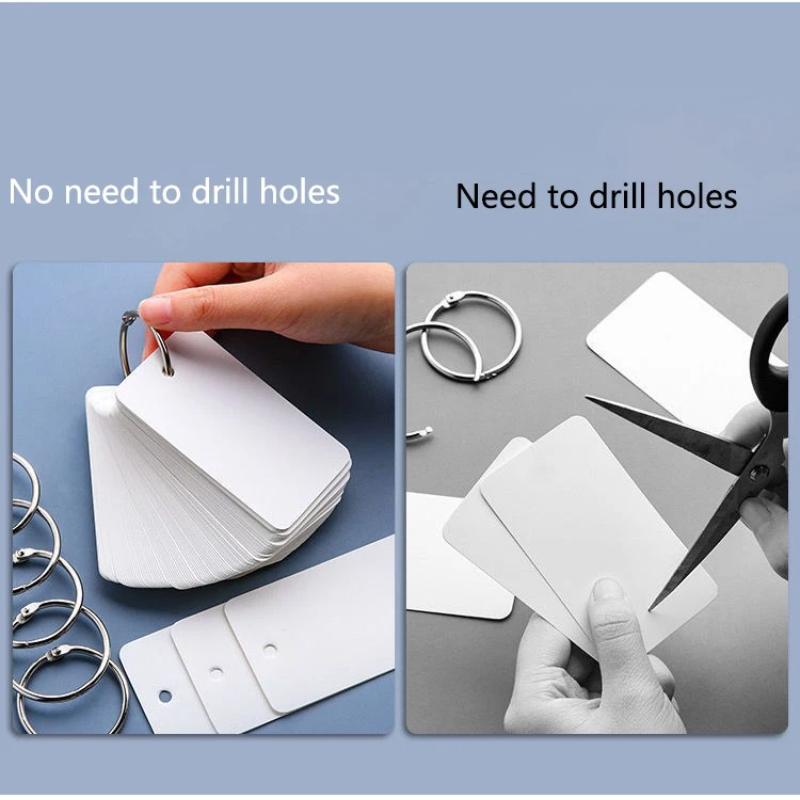 No need to drill holes

Need to drill holes