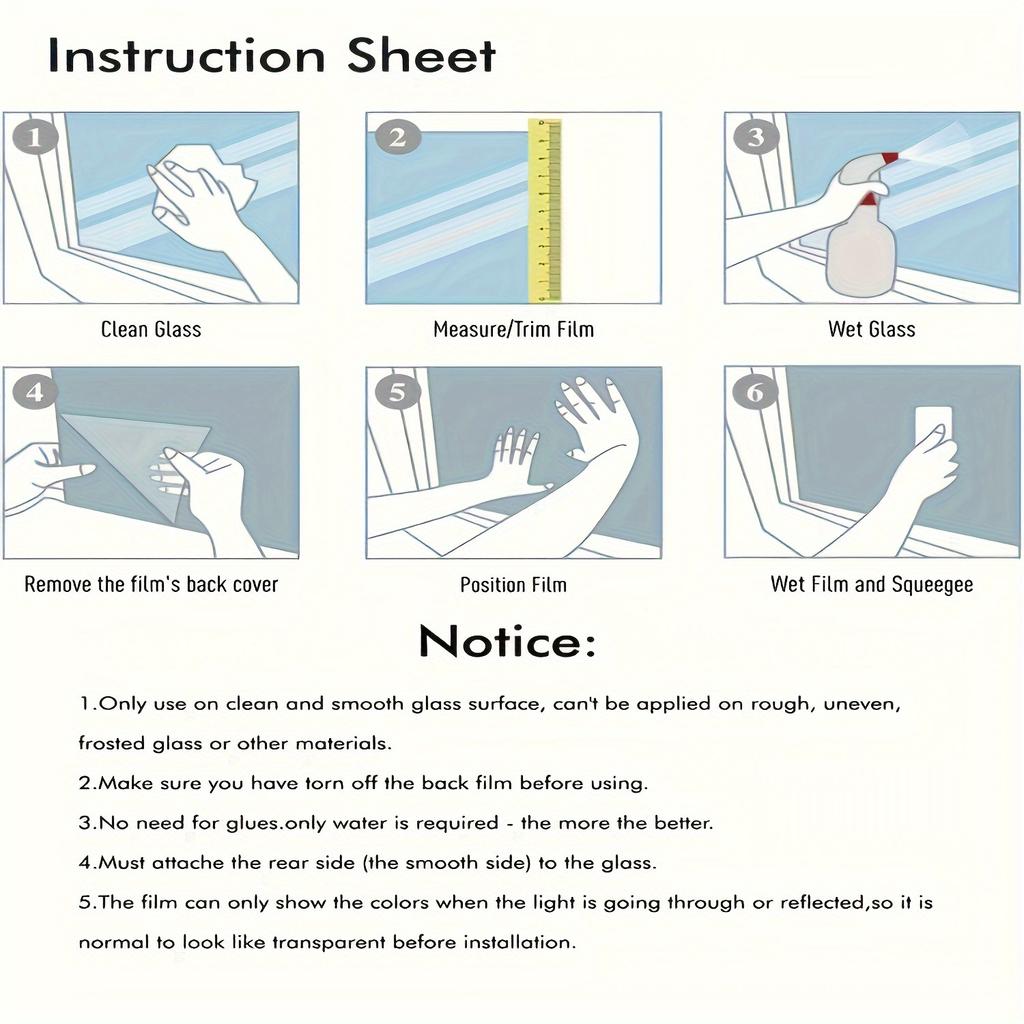 Instruction Sheet

1
Clean Glass

2
Measure/Trim Film

3
Wet Glass

4
Remove the film's back cover

5
Position Film

6
Wet Film and Squeegee

Notice:

1.Only use on clean and smooth glass surface, can't be applied on rough, uneven, frosted glass or other materials.

2.Make sure you have torn off the back film before using.

3.No need for glues.only water is required - the more the better.

4.Must attache the rear side (the smooth side) to the glass.

5.The film can only show the colors when the light is going through or reflected,so it is normal to look like transparent before installation.