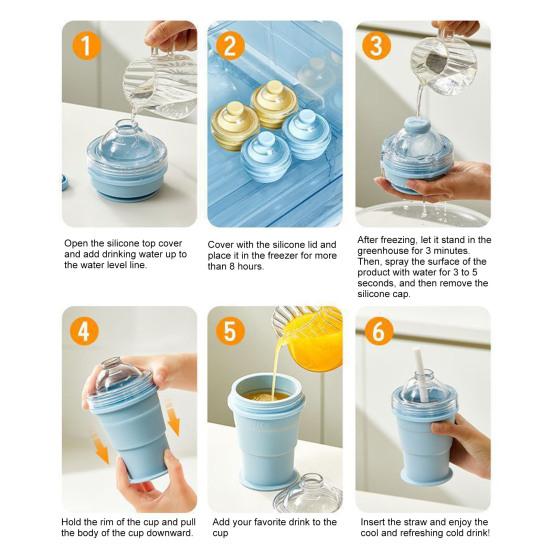 1

Open the silicone top cover and add drinking water up to the water level line.

2

Cover with the silicone lid and place it in the freezer for more than 8 hours.

3

After freezing, let it stand in the greenhouse for 3 minutes. Then, spray the surface of the product with water for 3 to 5 seconds, and then remove the silicone cap.

4

Hold the rim of the cup and pull the body of the cup downward.

5

Add your favorite drink to the cup

6

Insert the straw and enjoy the cool and refreshing cold drink!