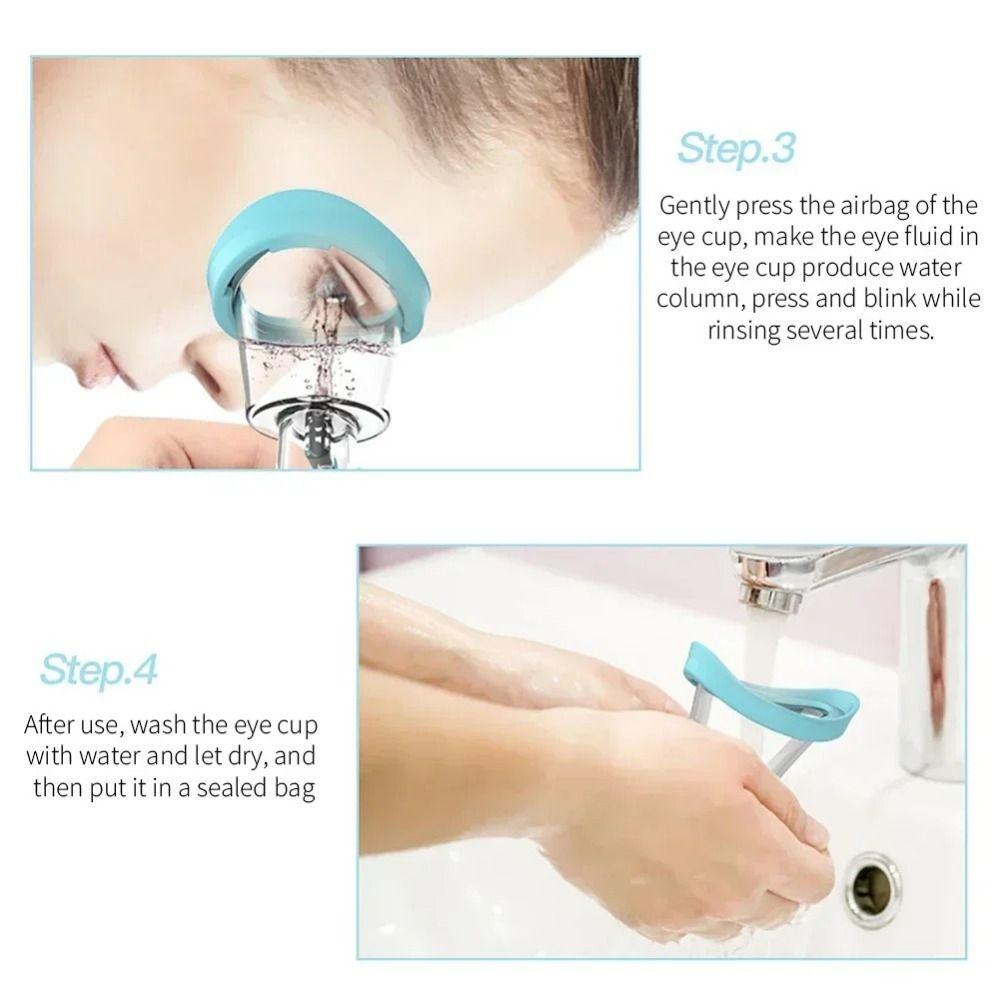 Step.3

Gently press the airbag of the eye cup, make the eye fluid in the eye cup produce water column, press and blink while rinsing several times.

Step.4

After use, wash the eye cup with water and let dry, and then put it in a sealed bag