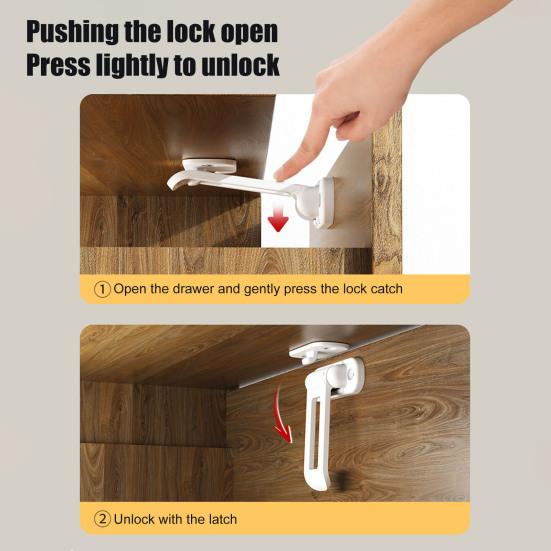 Pushing the lock open
Press lightly to unlock

① Open the drawer and gently press the lock catch

② Unlock with the latch