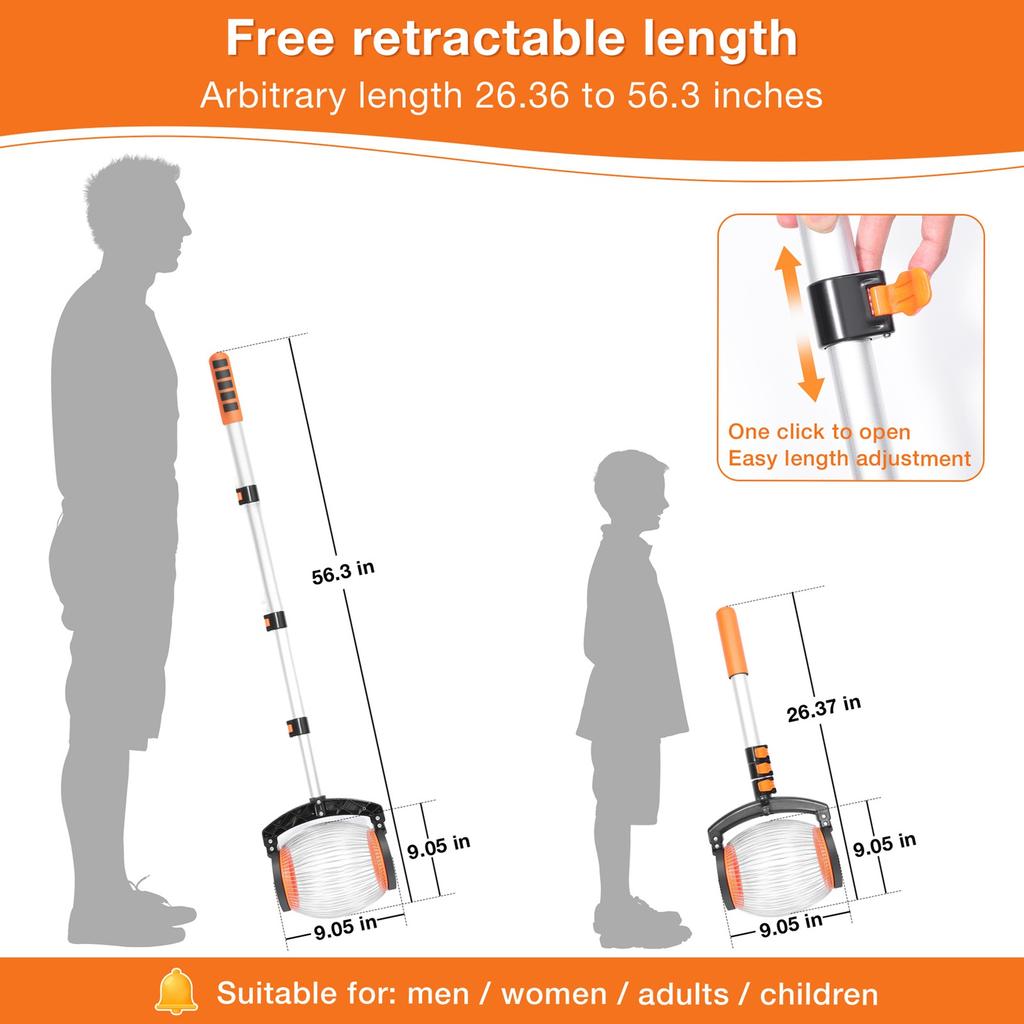 Free retractable length

Arbitrary length 26.36 to 56.3 inches

One click to open
Easy length adjustment

56.3 in

9.05 in

9.05 in

26.37 in

9.05 in

9.05 in

Suitable for: men / women / adults / children