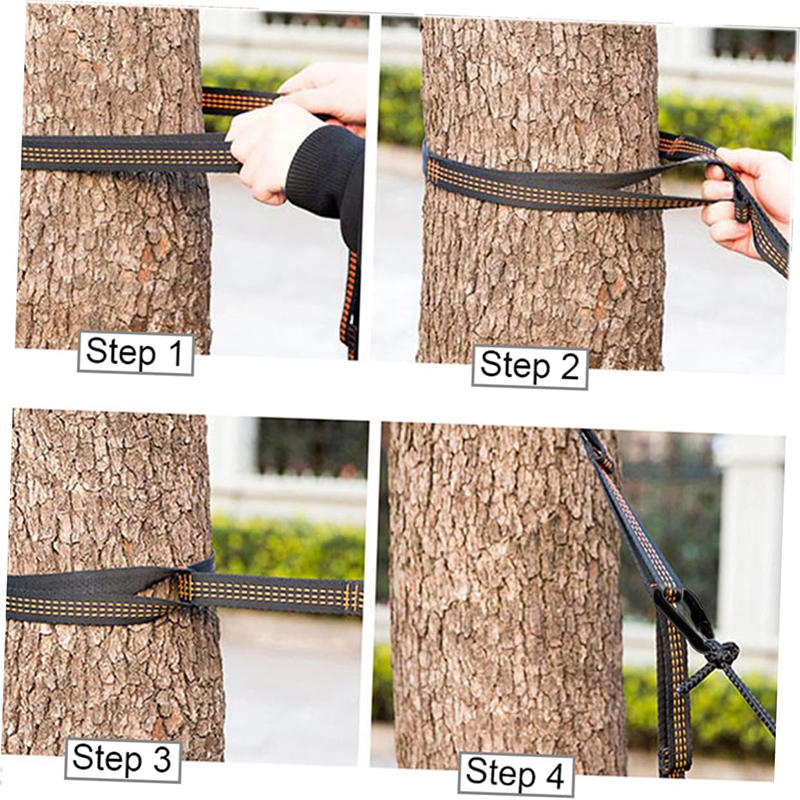 Step 1

Step 2

Step 3

Step 4