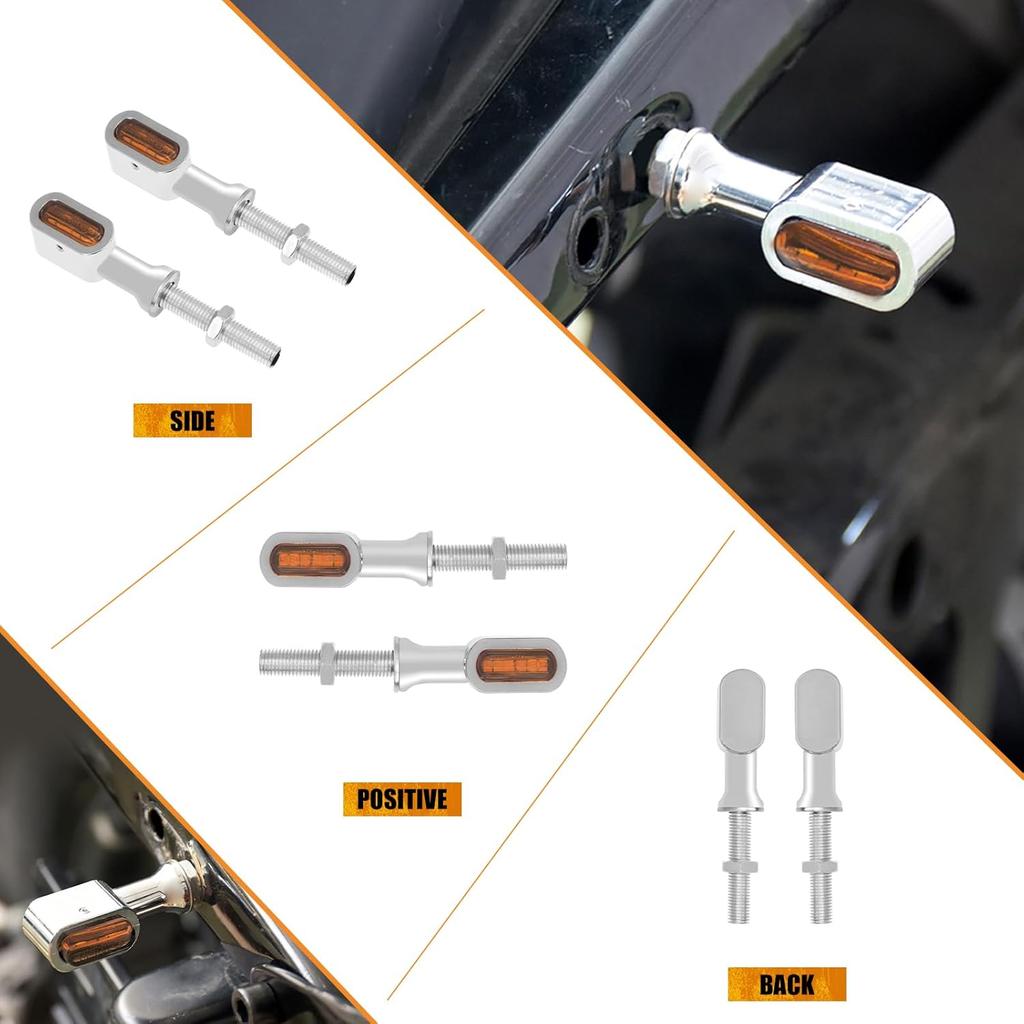 SIDE

POSITIVE

BACK