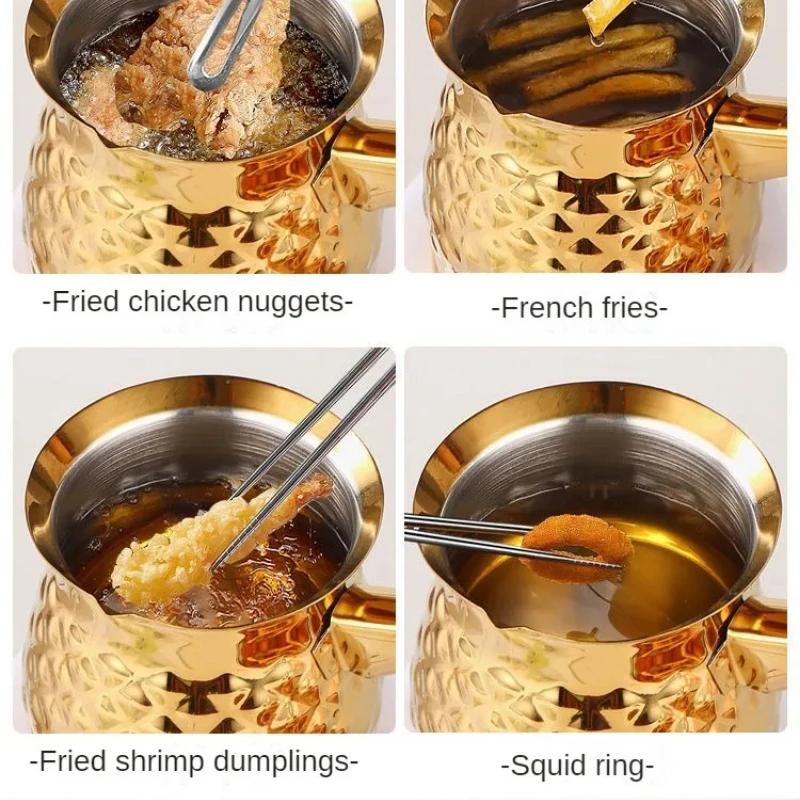 -Fried chicken nuggets-

-French fries-

-Fried shrimp dumplings-

-Squid ring-