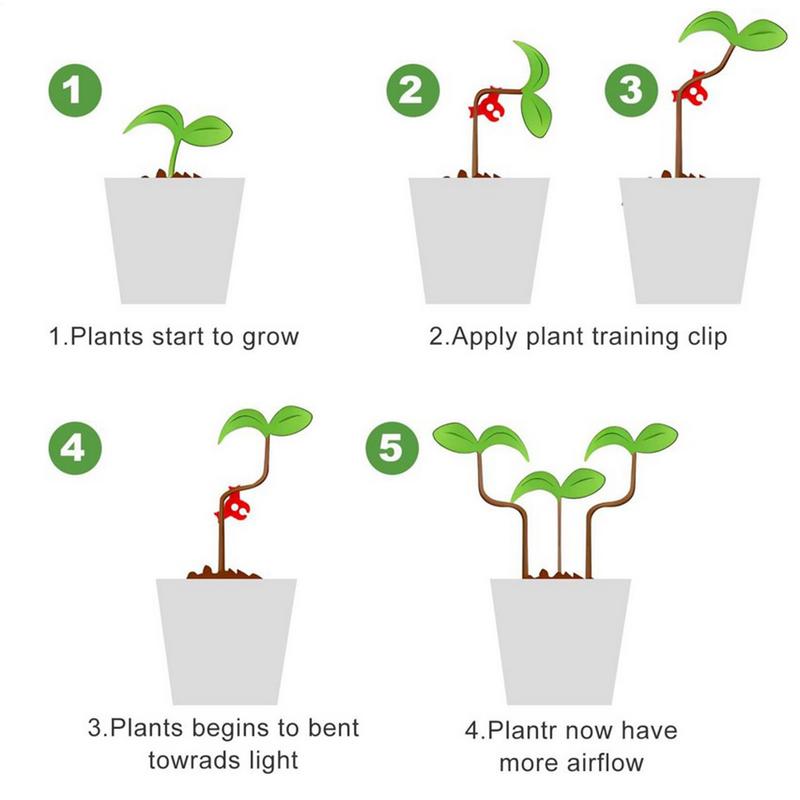 1

2

3

1.Plants start to grow

2.Apply plant training clip

4

5

3.Plants begins to bent towrads light

4.Plantr now have more airflow