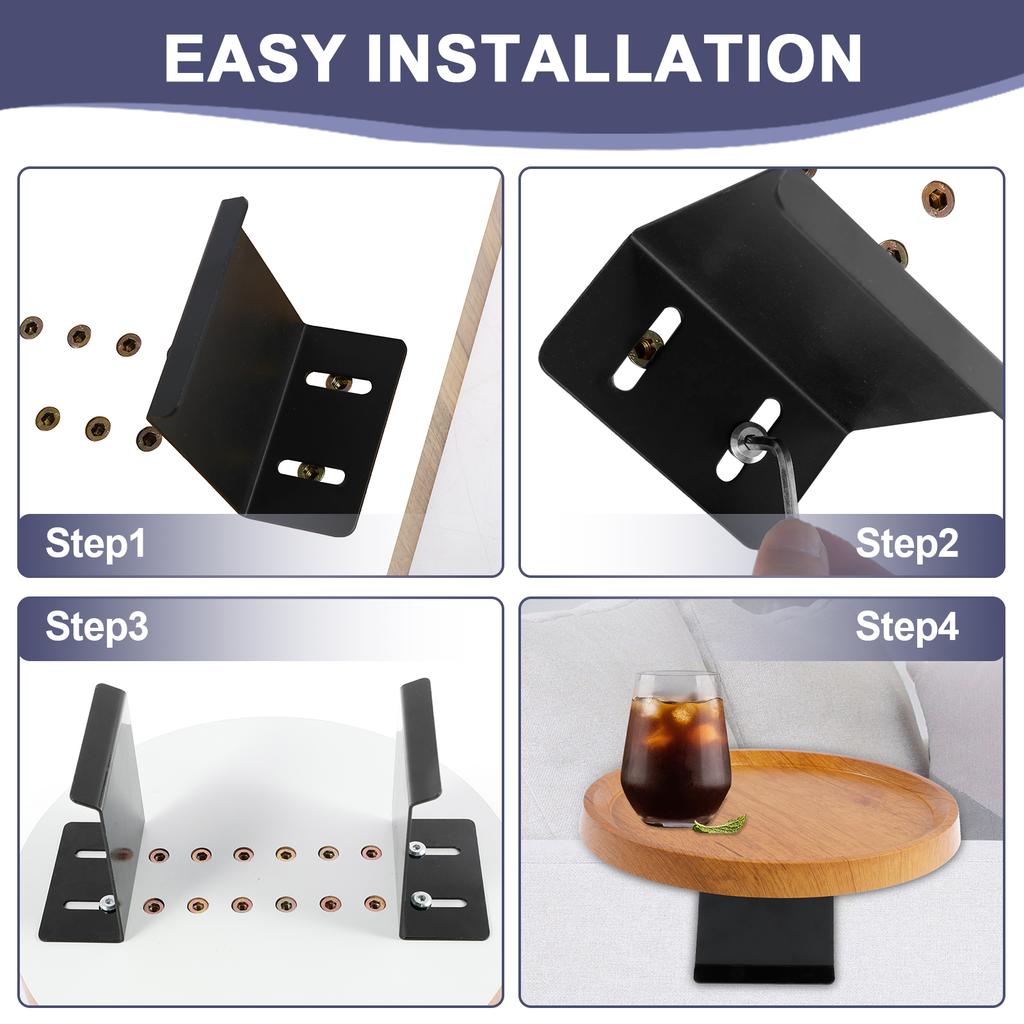 EASY INSTALLATION

Step1

Step2

Step3

Step4