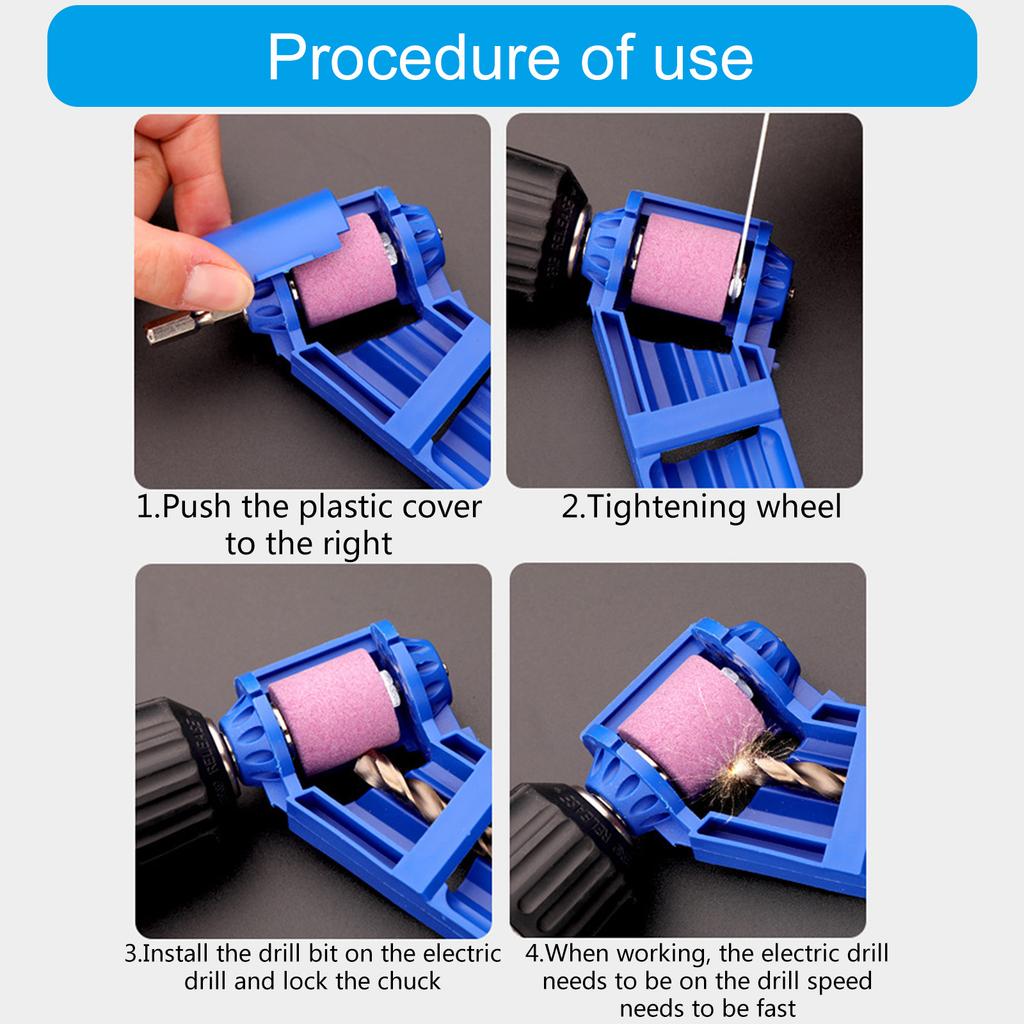 Procedure of use

1.Push the plastic cover to the right

2.Tightening wheel

3.Install the drill bit on the electric drill and lock the chuck

4.When working, the electric drill needs to be on the drill speed needs to be fast