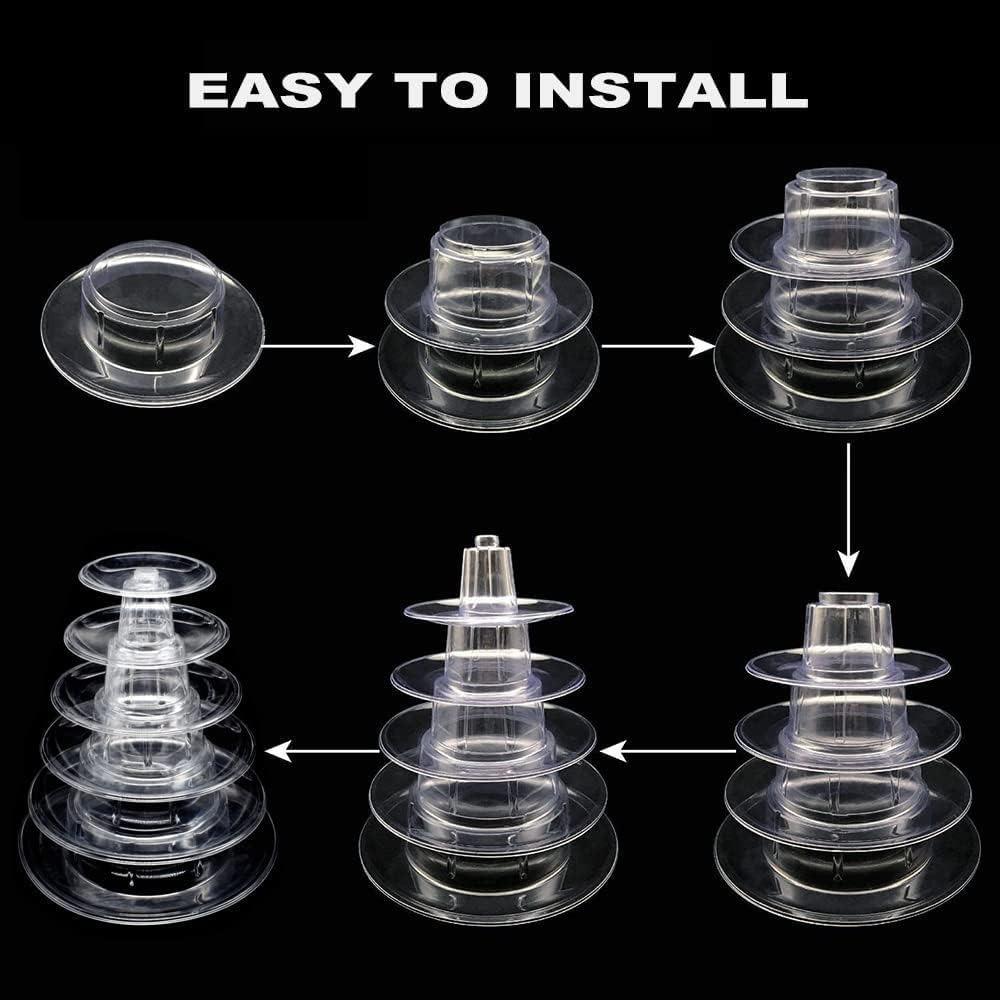 EASY TO INSTALL