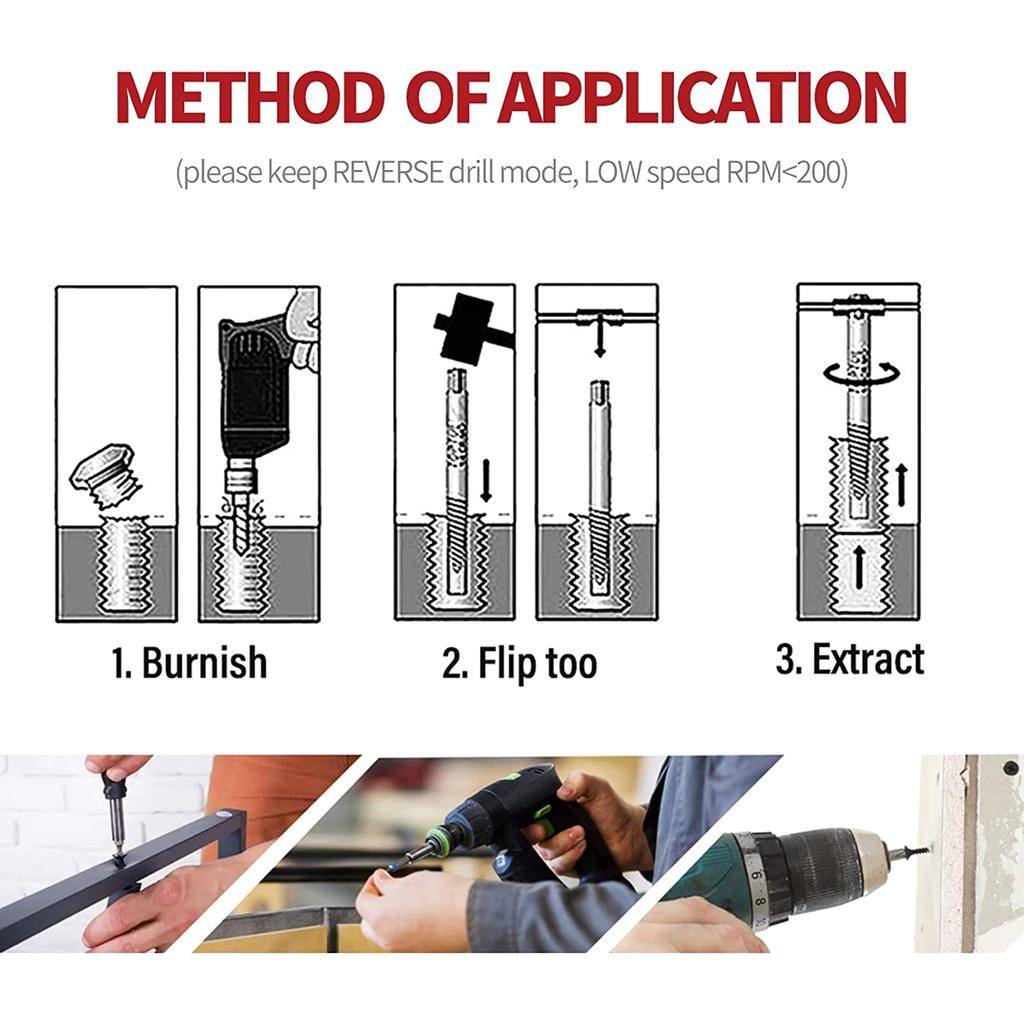 METHOD OF APPLICATION

(please keep REVERSE drill mode, LOW speed RPM<200)

1. Burnish

2. Flip too

3. Extract