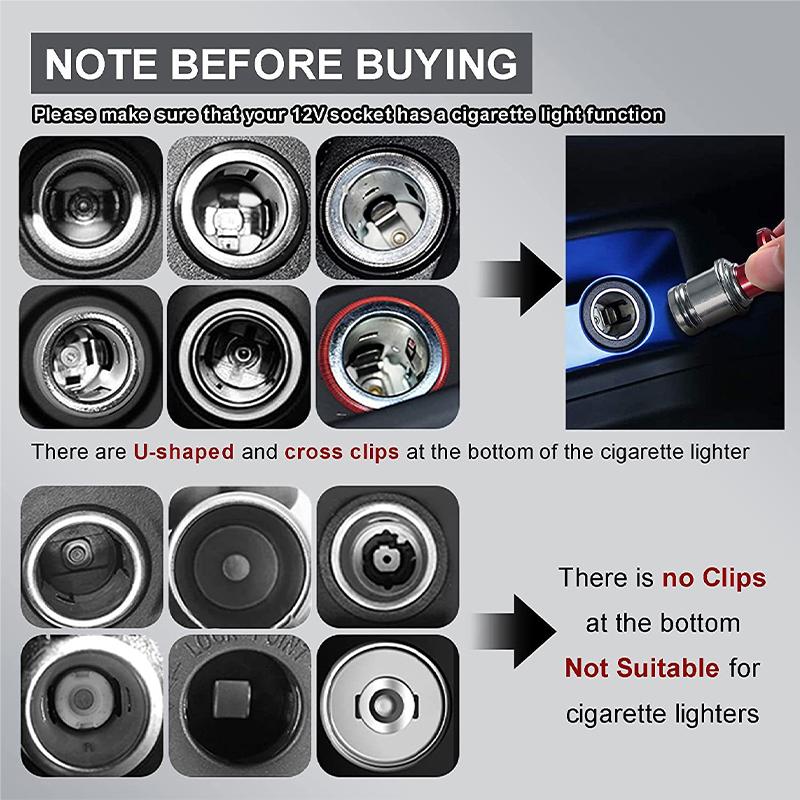 NOTE BEFORE BUYING

Please make sure that your 12V socket has a cigarette light function

There are U-shaped and cross clips at the bottom of the cigarette lighter

There is no Clips at the bottom Not Suitable for cigarette lighters