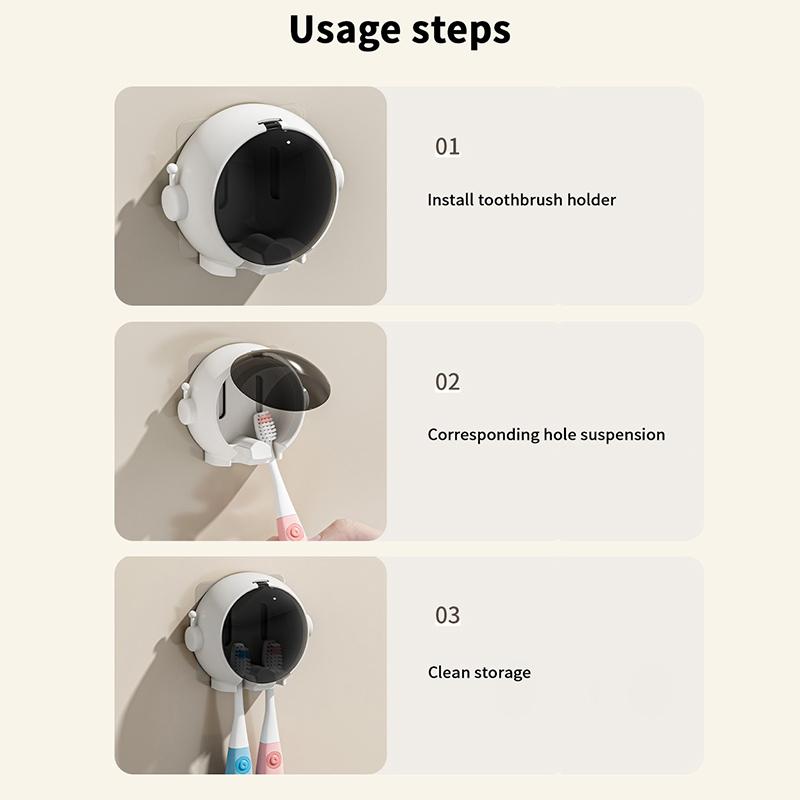 Usage steps

01

Install toothbrush holder

02

Corresponding hole suspension

03

Clean storage