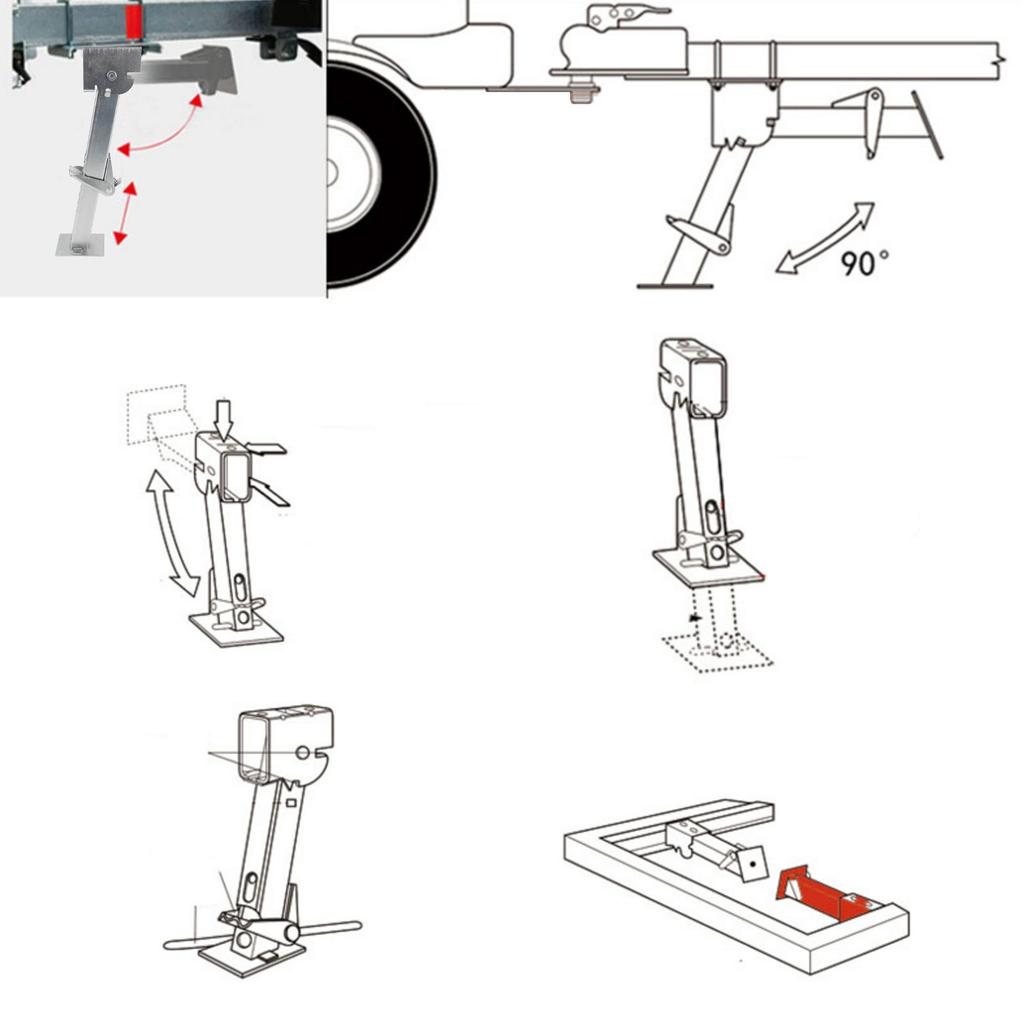 90°