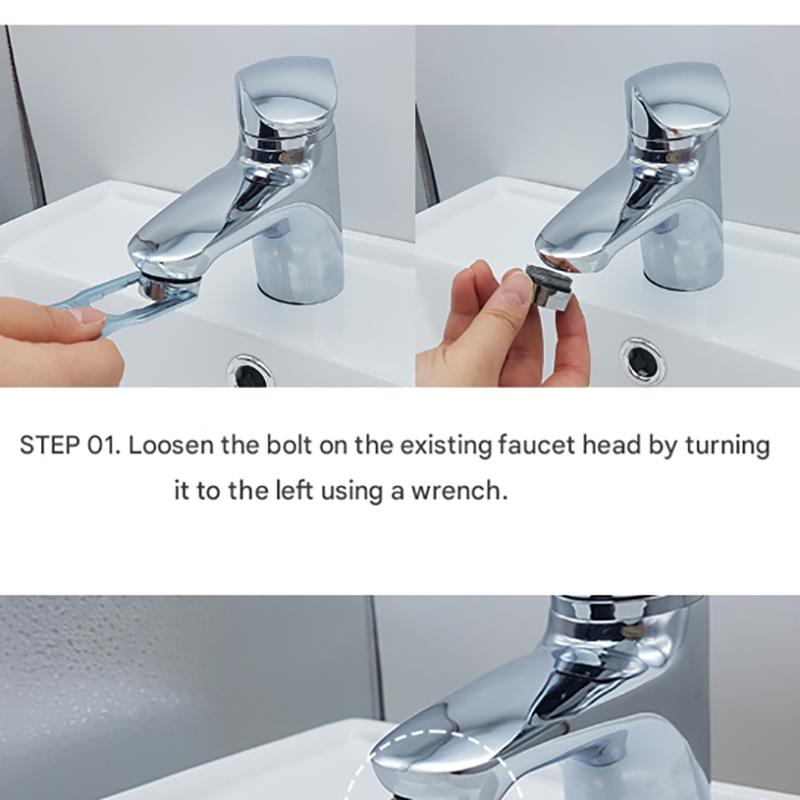 STEP 01. Loosen the bolt on the existing faucet head by turning it to the left using a wrench.