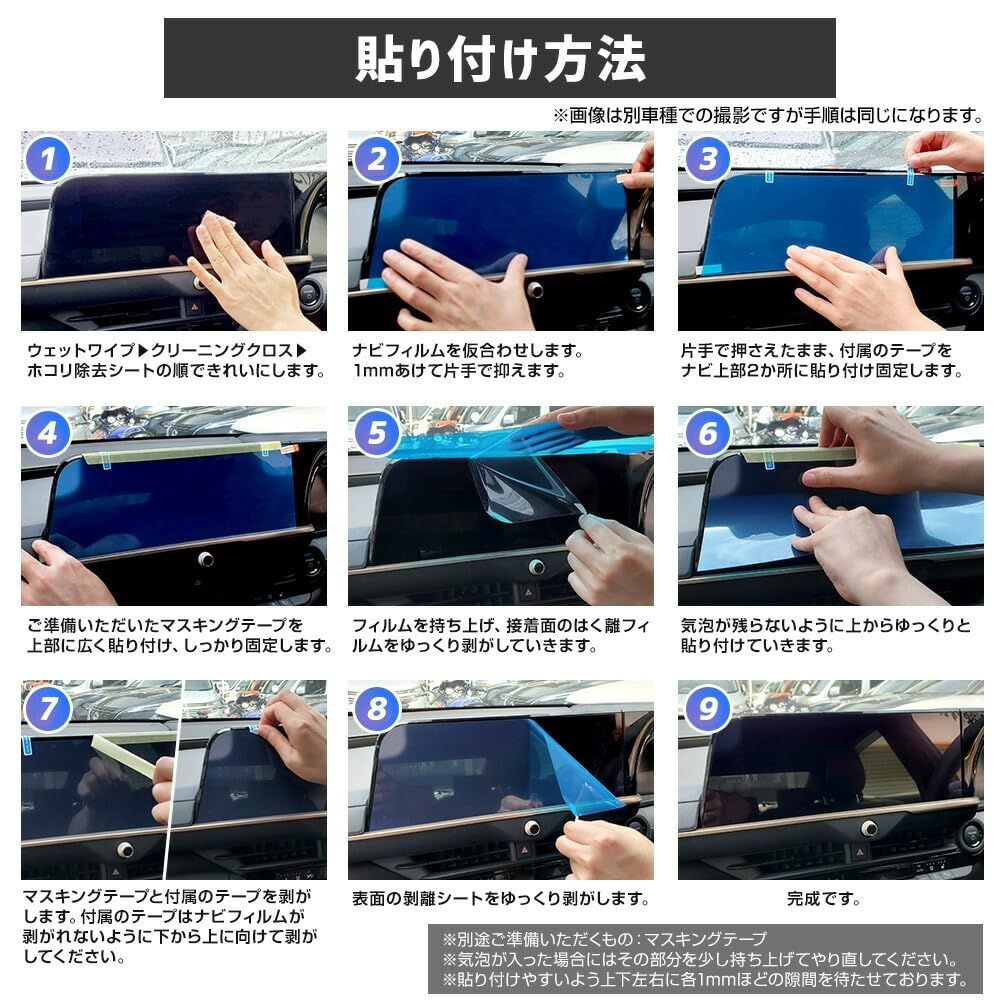 貼り付け方法

※画像は別車種での撮影ですが手順は同じになります。

1
ウェットワイプ▶クリーニングクロス▶ホコリ除去シートの順できれいにします。

2
ナビフィルムを仮合わせします。1mmあけて片手で抑えます。

3
片手で押さえたまま、付属のテープをナビ上部2か所に貼り付け固定します。

4
ご準備いただいたマスキングテープを上部に広く貼り付け、しっかり固定します。

5
フィルムを持ち上げ、接着面のはく離フィルムをゆっくり剥がしていきます。

6
気泡が残らないように上からゆっくりと貼り付けていきます。

7
マスキングテープと付属のテープを剥がします。付属のテープはナビフィルムが剥がれないように下から上に向けて剥がしてください。

8
表面の剥離シートをゆっくり剥がします。

9
完成です。

※別途ご準備いただくもの：マスキングテープ
※気泡が入った場合にはその部分を少し持ち上げてやり直してください。
※貼り付けやすいよう上下左右に各1mmほどの隙間を待たせております。