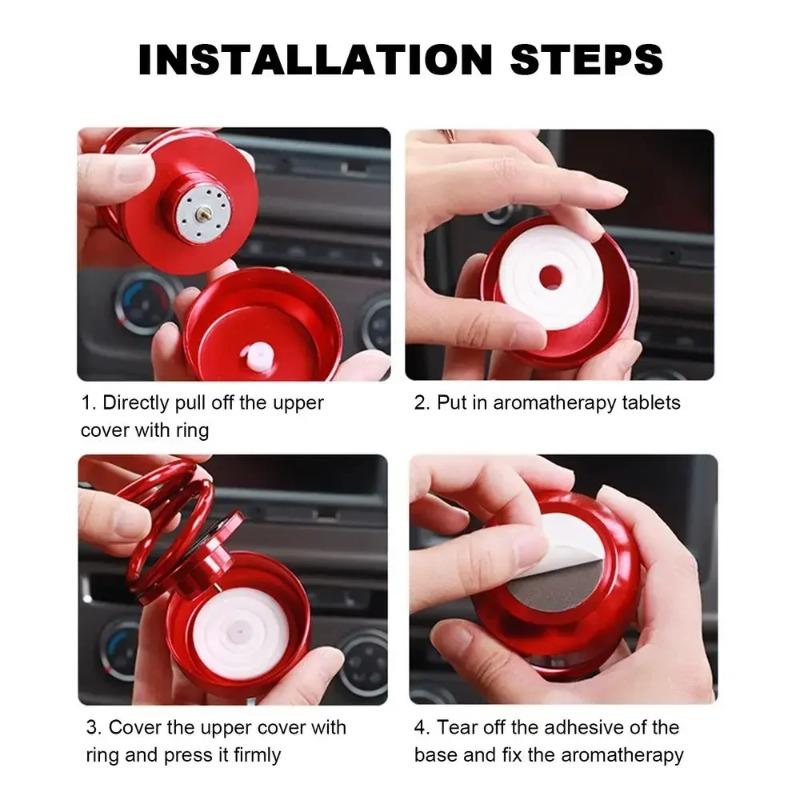 INSTALLATION STEPS

1. Directly pull off the upper cover with ring

2. Put in aromatherapy tablets

3. Cover the upper cover with ring and press it firmly

4. Tear off the adhesive of the base and fix the aromatherapy