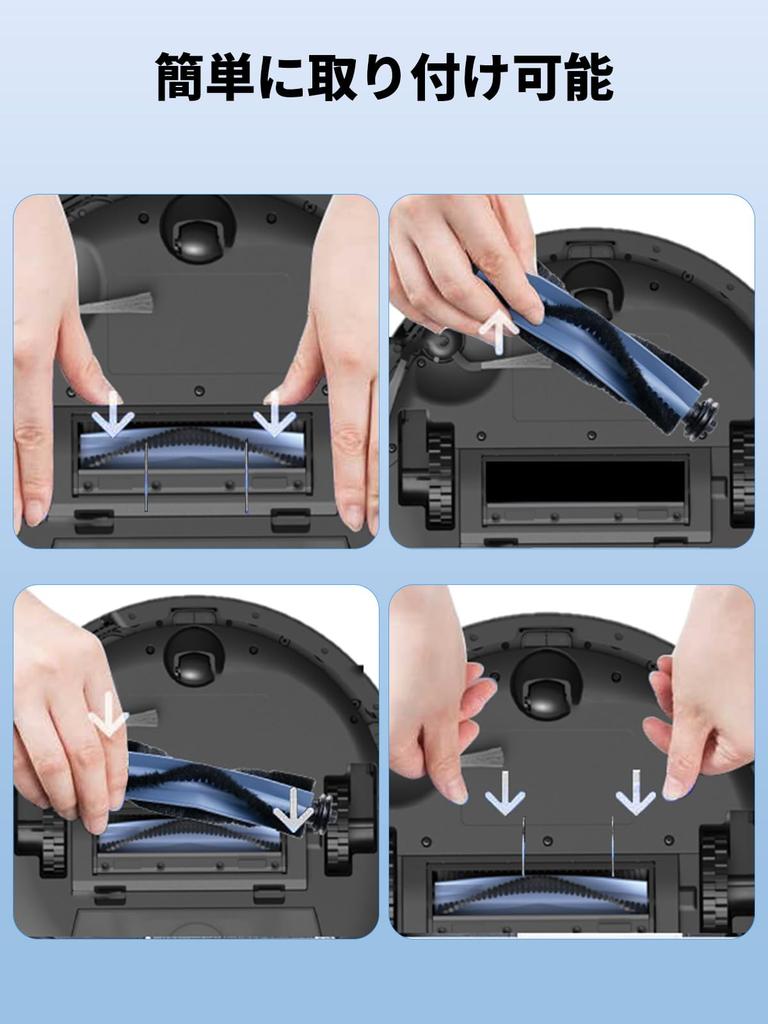 簡単に取り付け可能