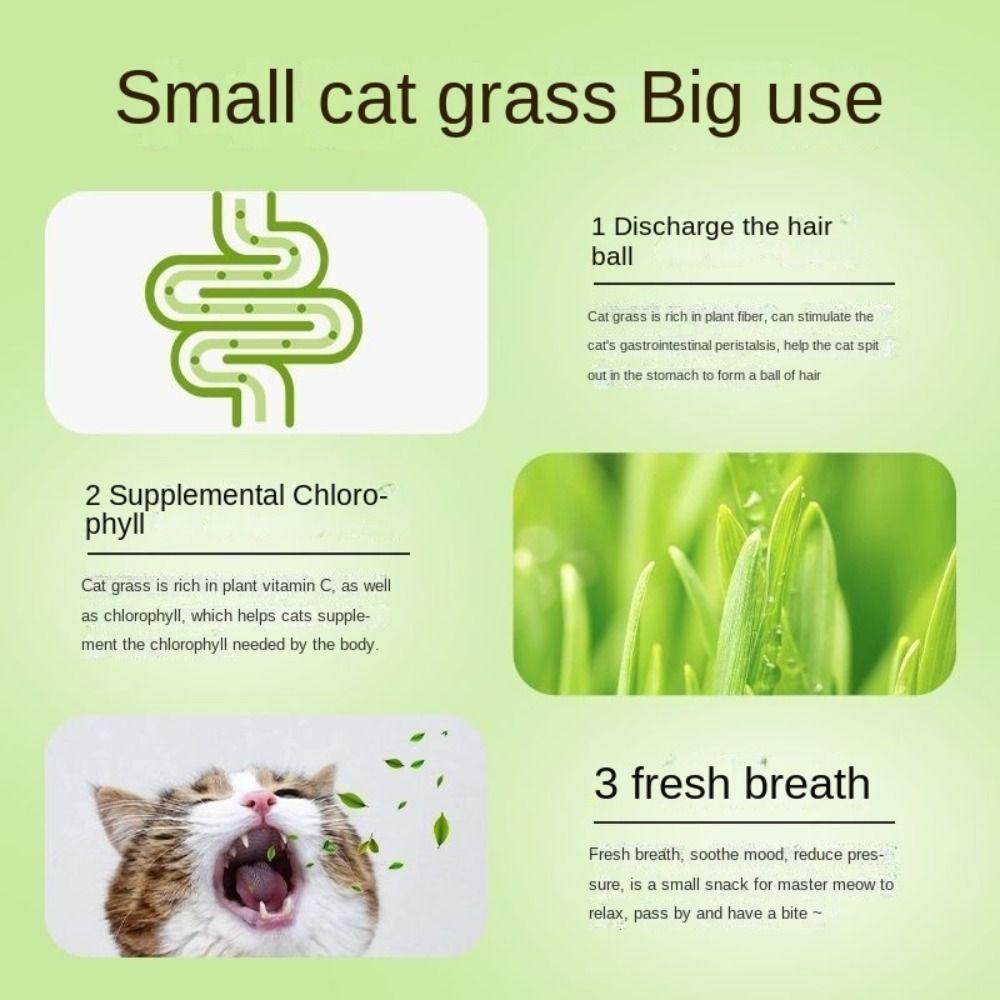 Small cat grass Big use

1 Discharge the hair ball

Cat grass is rich in plant fiber, can stimulate the cat's gastrointestinal peristalsis, help the cat spit out in the stomach to form a ball of hair

2 Supplemental Chlorophyll

Cat grass is rich in plant vitamin C, as well as chlorophyll, which helps cats supplement the chlorophyll needed by the body.

3 fresh breath

Fresh breath, soothe mood, reduce pressure, is a small snack for master meow to relax, pass by and have a bite ~