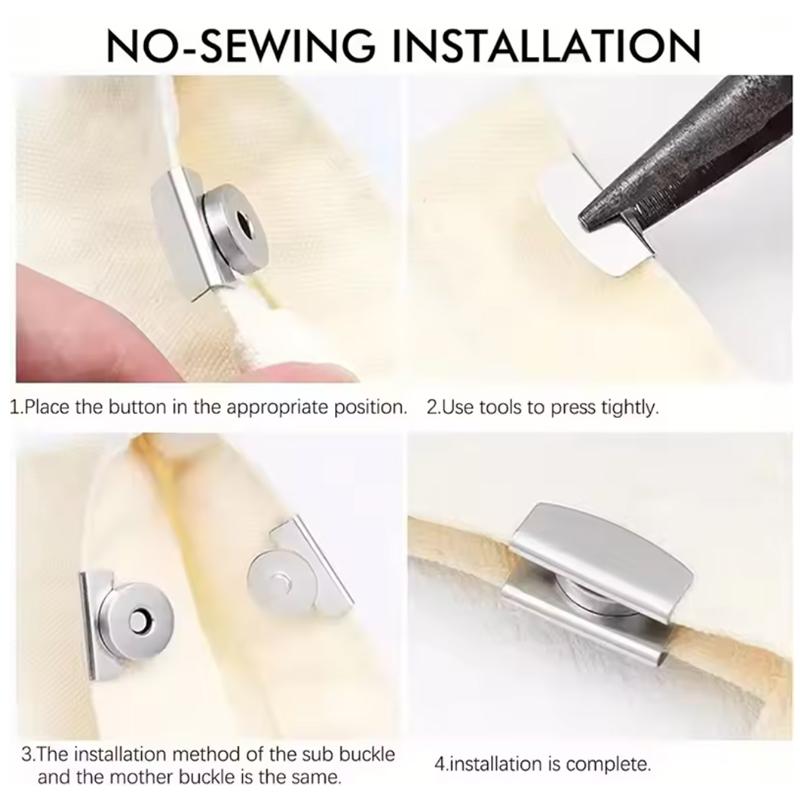 NO-SEWING INSTALLATION

1.Place the button in the appropriate position.

2.Use tools to press tightly.

3.The installation method of the sub buckle and the mother buckle is the same.

4.installation is complete.