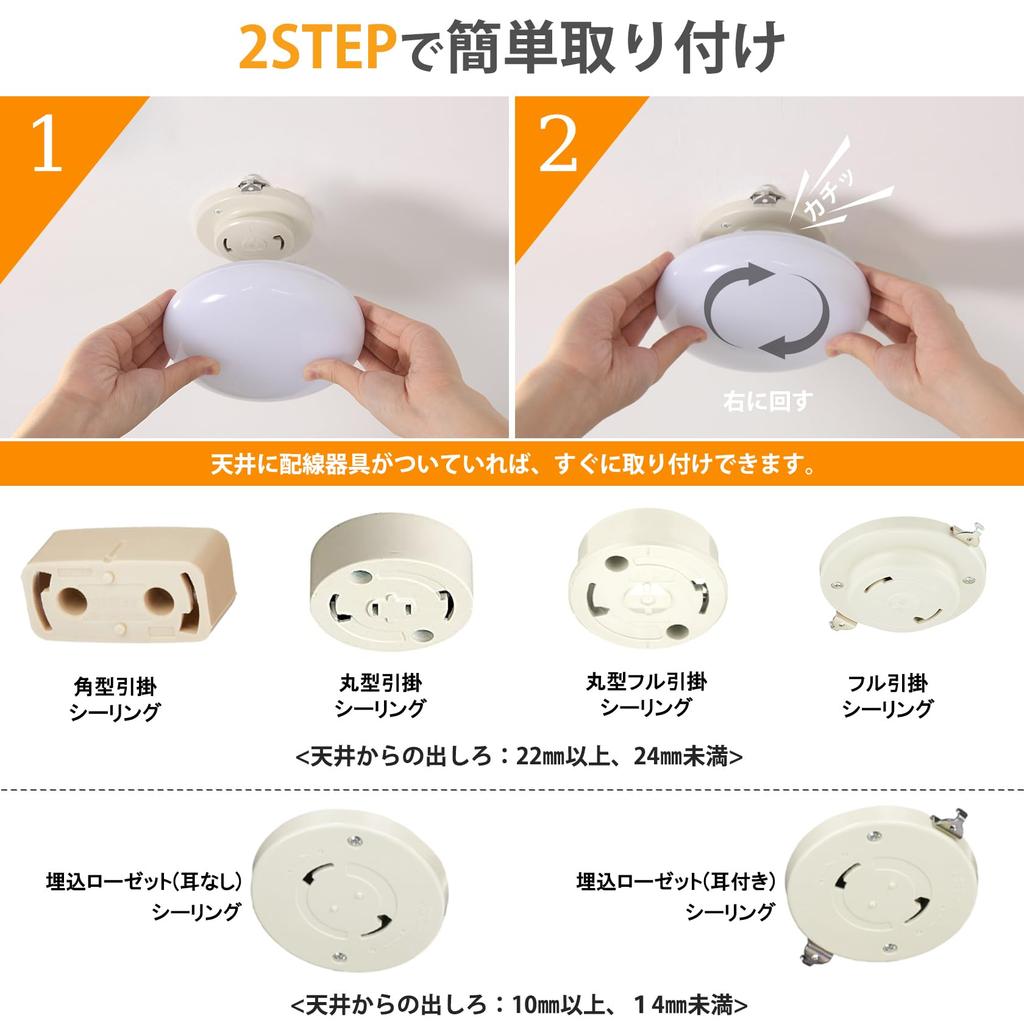 2STEPで簡単取り付け

1

2

カチッ

右に回す

天井に配線器具がついていれば、すぐに取り付けできます。

角型引掛
シーリング

丸型引掛
シーリング

丸型フル引掛
シーリング

フル引掛
シーリング

<天井からの出しろ：22㎜以上、24㎜未満>

埋込ローゼット(耳なし)
シーリング

埋込ローゼット(耳付き)
シーリング

<天井からの出しろ：10㎜以上、14㎜未満>